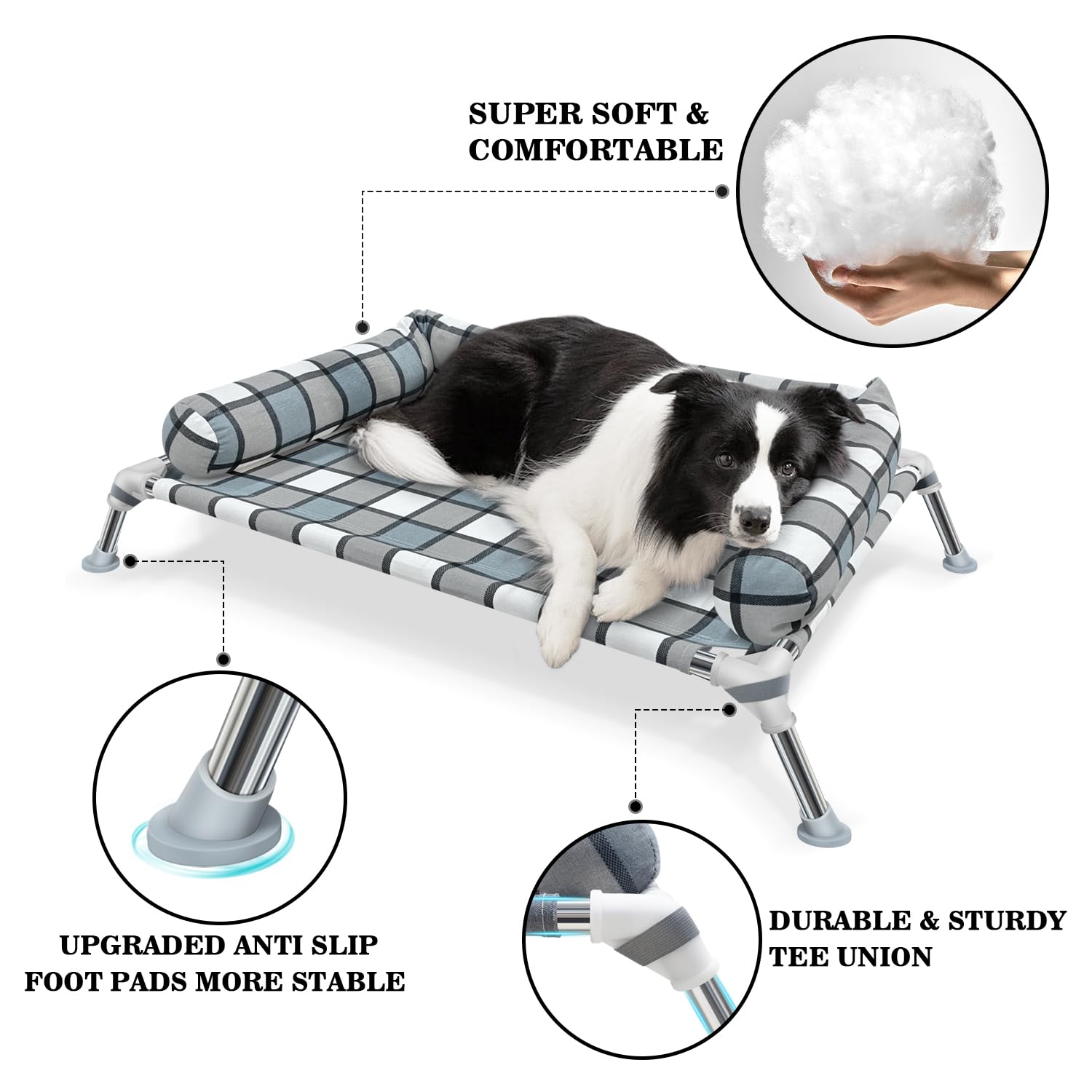 SUPER SOFT &
COMFORTABLE

UPGRADED ANTI SLIP
FOOT PADS MORE STABLE

DURABLE & STURDY
TEE UNION