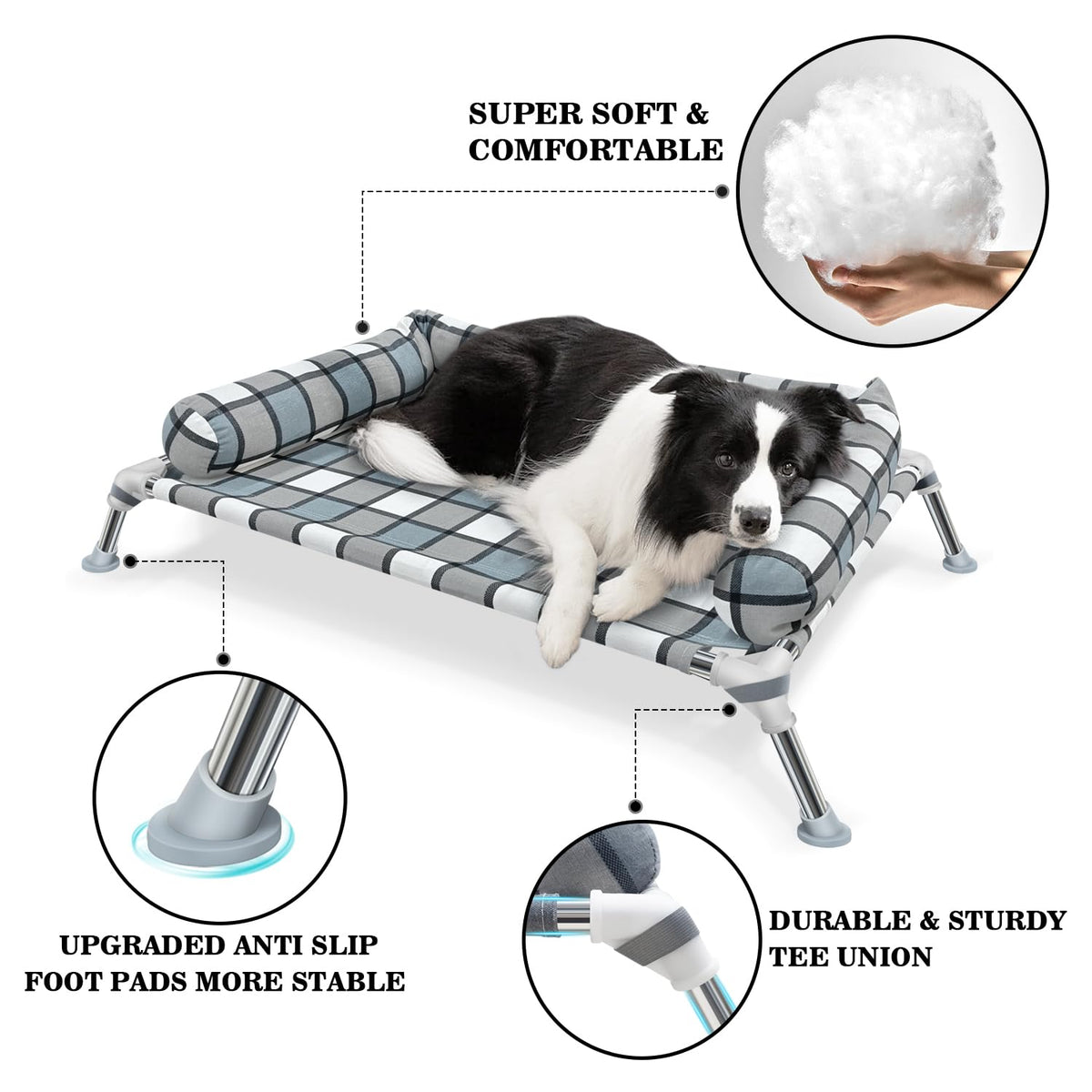 SUPER SOFT &
COMFORTABLE

UPGRADED ANTI SLIP
FOOT PADS MORE STABLE

DURABLE & STURDY
TEE UNION