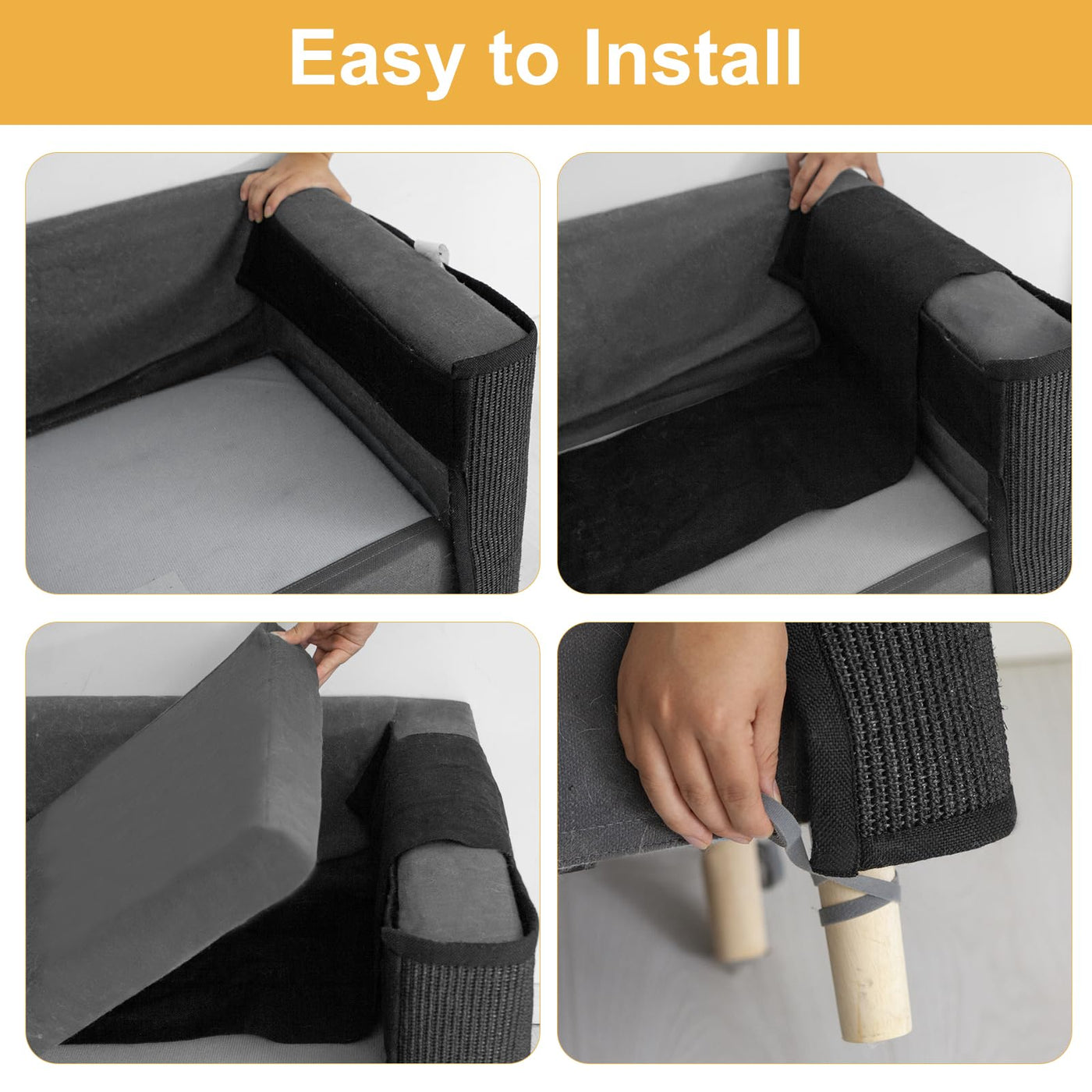 Easy to Install