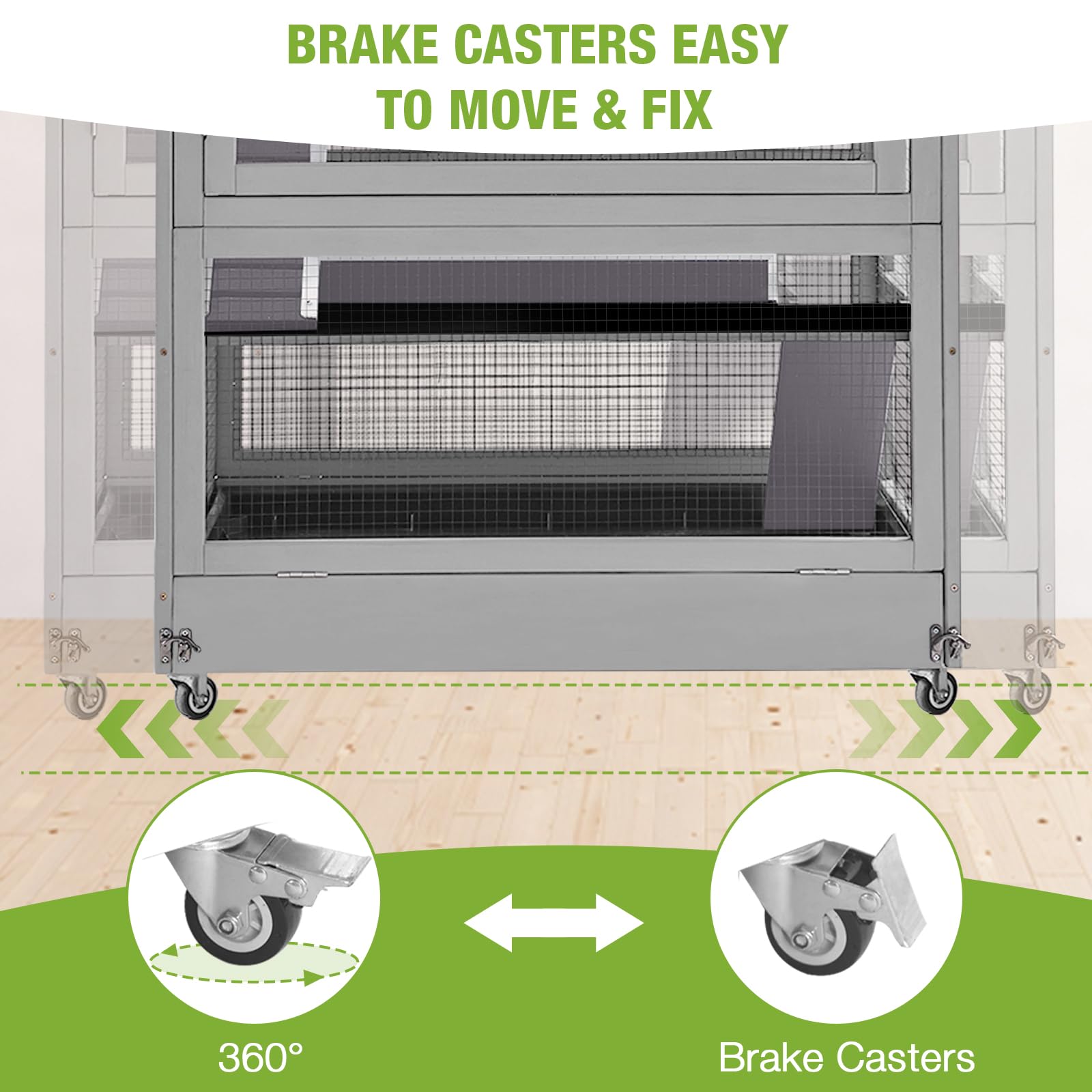 BRAKE CASTERS EASY TO MOVE & FIX

360°

Brake Casters