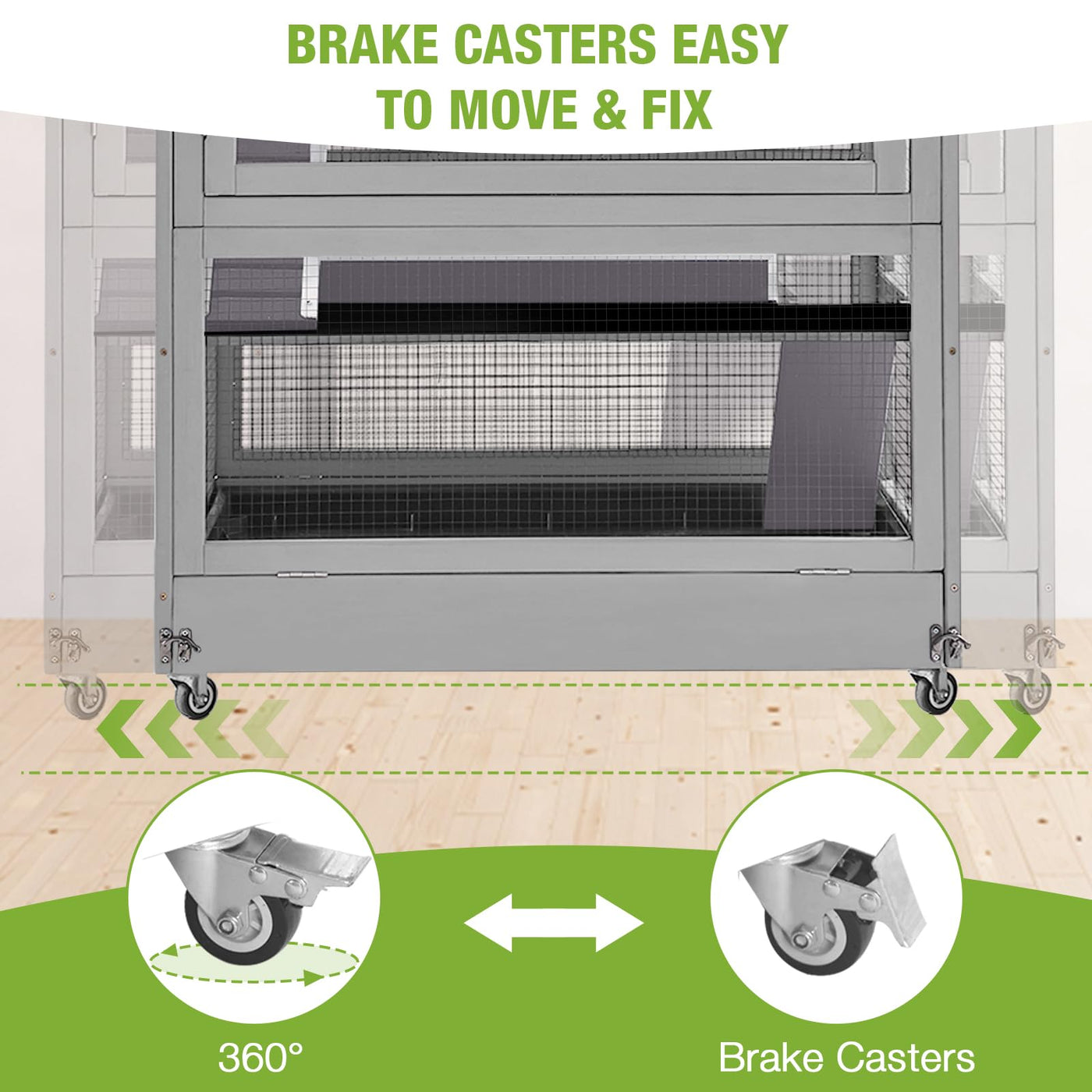 BRAKE CASTERS EASY TO MOVE & FIX

360°

Brake Casters