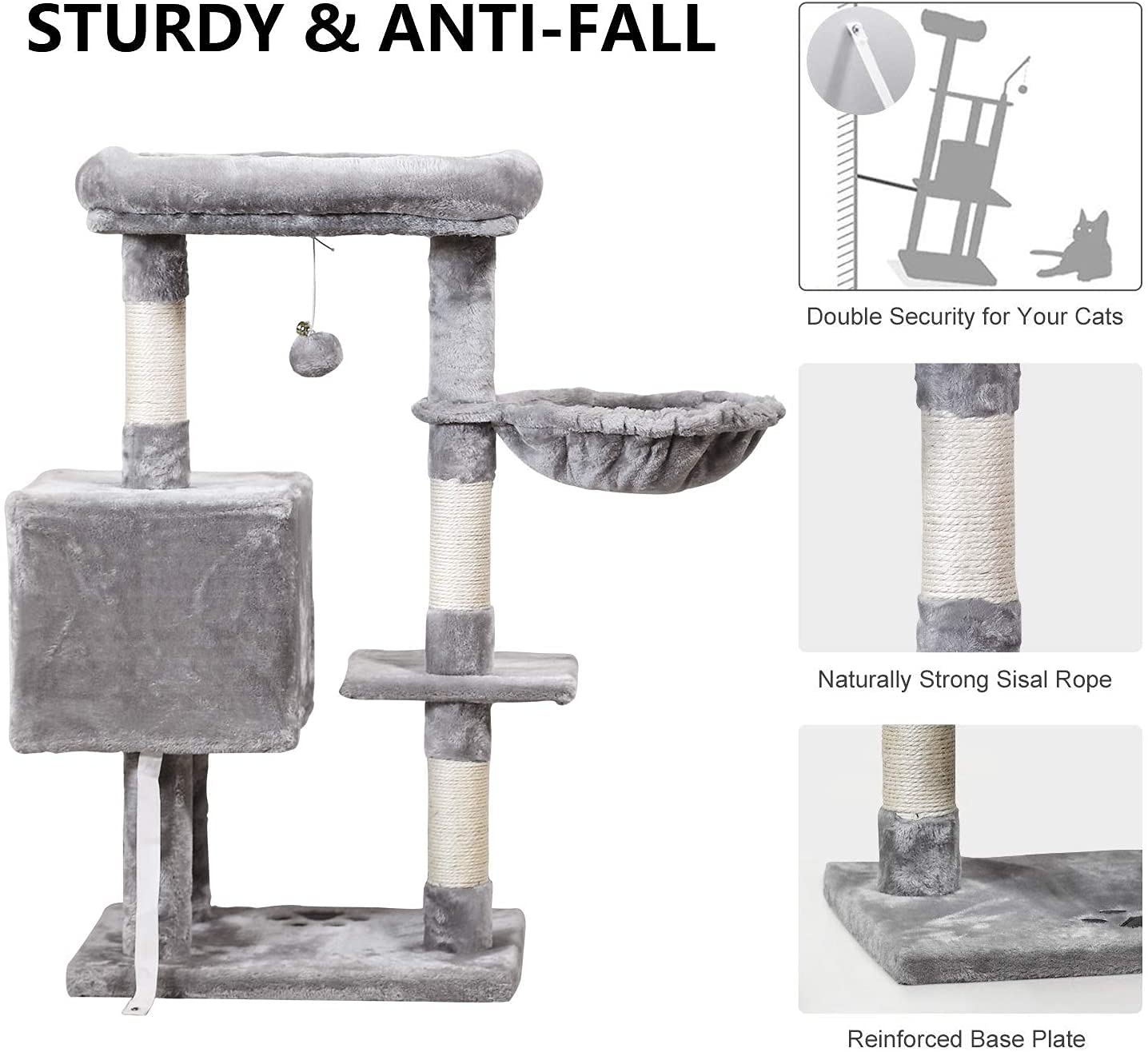 STURDY & ANTI-FALL

Double Security for Your Cats

Naturally Strong Sisal Rope

Reinforced Base Plate