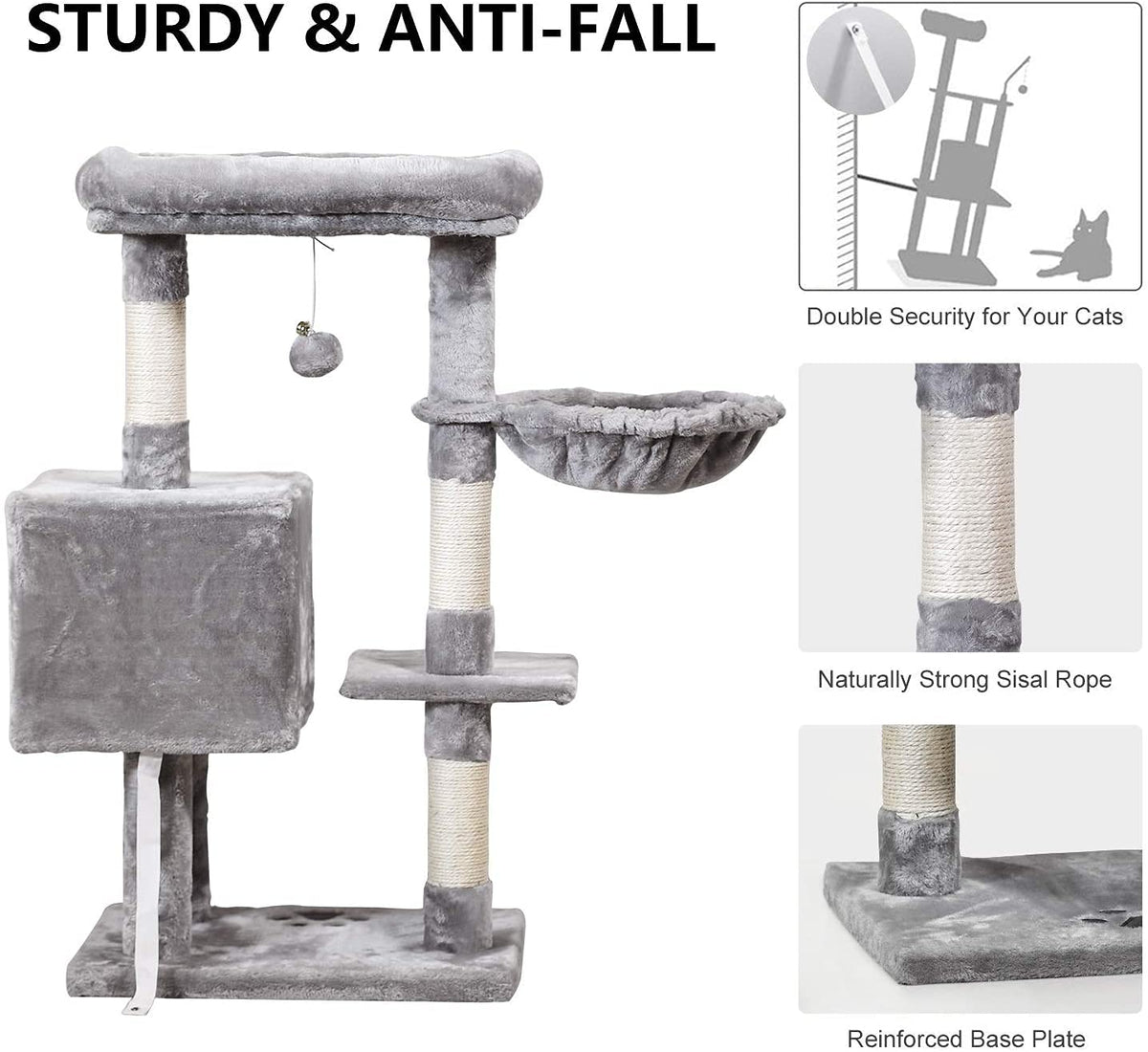 STURDY & ANTI-FALL

Double Security for Your Cats

Naturally Strong Sisal Rope

Reinforced Base Plate