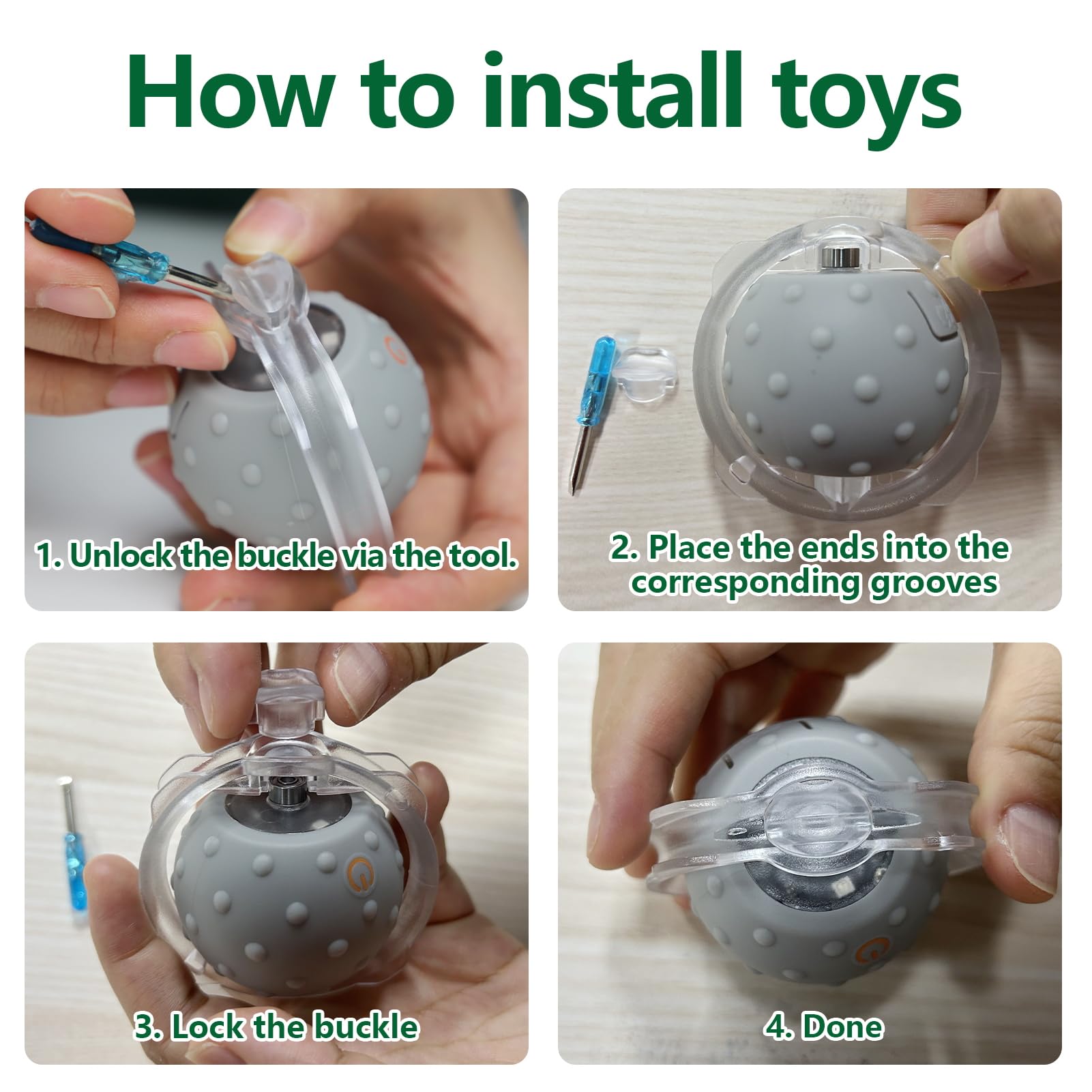 How to install toys

1. Unlock the buckle via the tool.

2. Place the ends into the corresponding grooves

3. Lock the buckle

4. Done