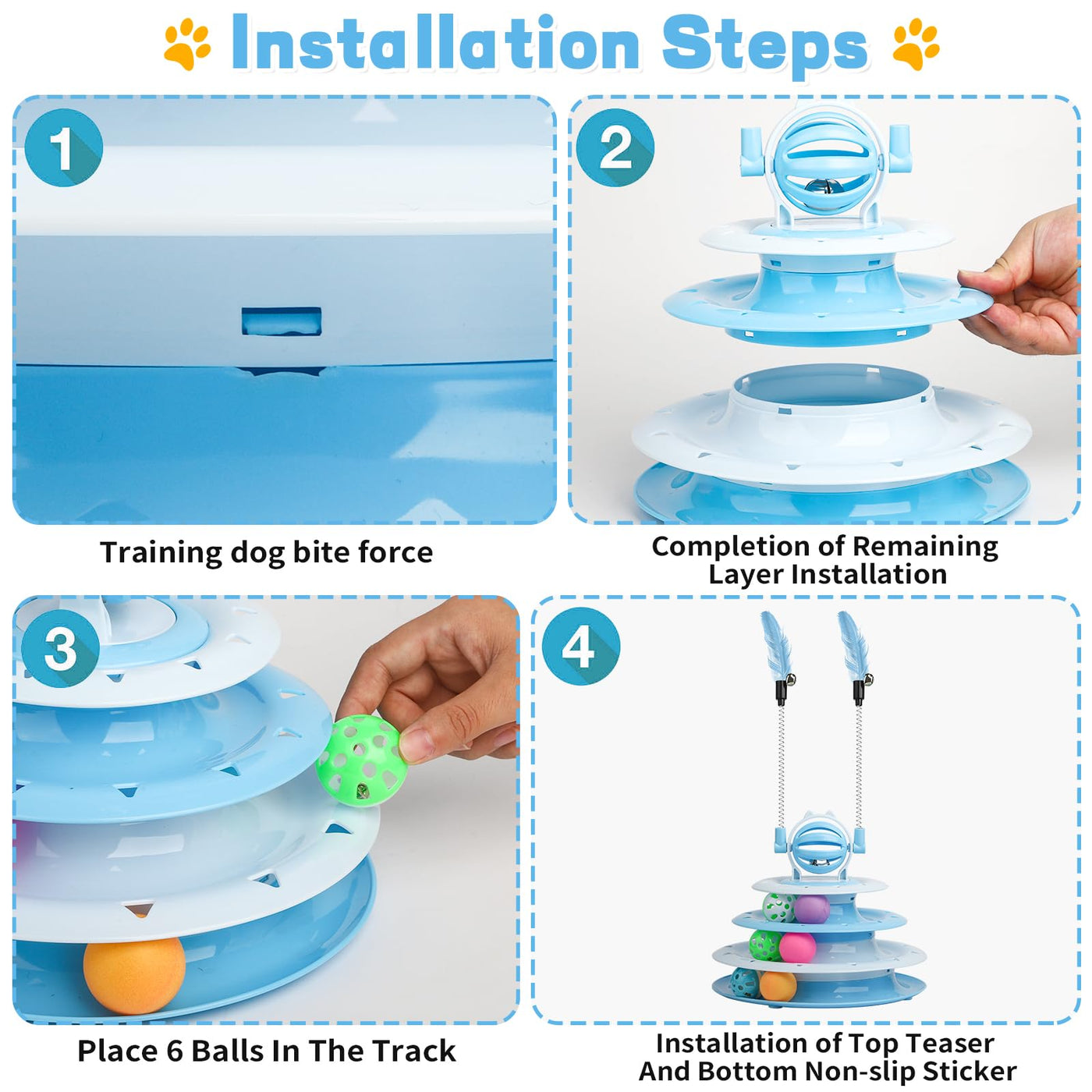 Installation Steps

1

Training dog bite force

2

Completion of Remaining Layer Installation

3

Place 6 Balls In The Track

4

Installation of Top Teaser And Bottom Non-slip Sticker