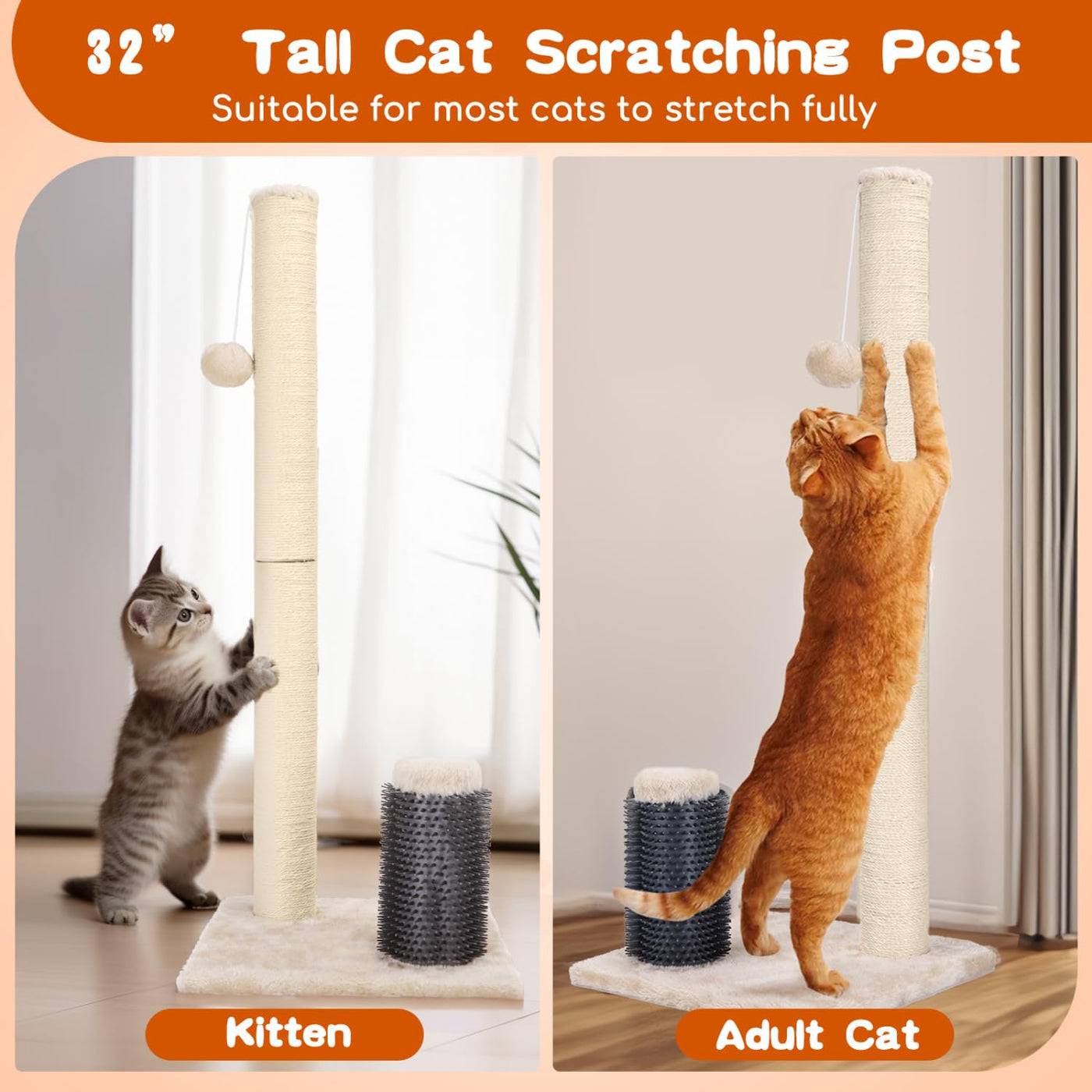 32" Tall Cat Scratching Post
Suitable for most cats to stretch fully

Kitten

Adult Cat