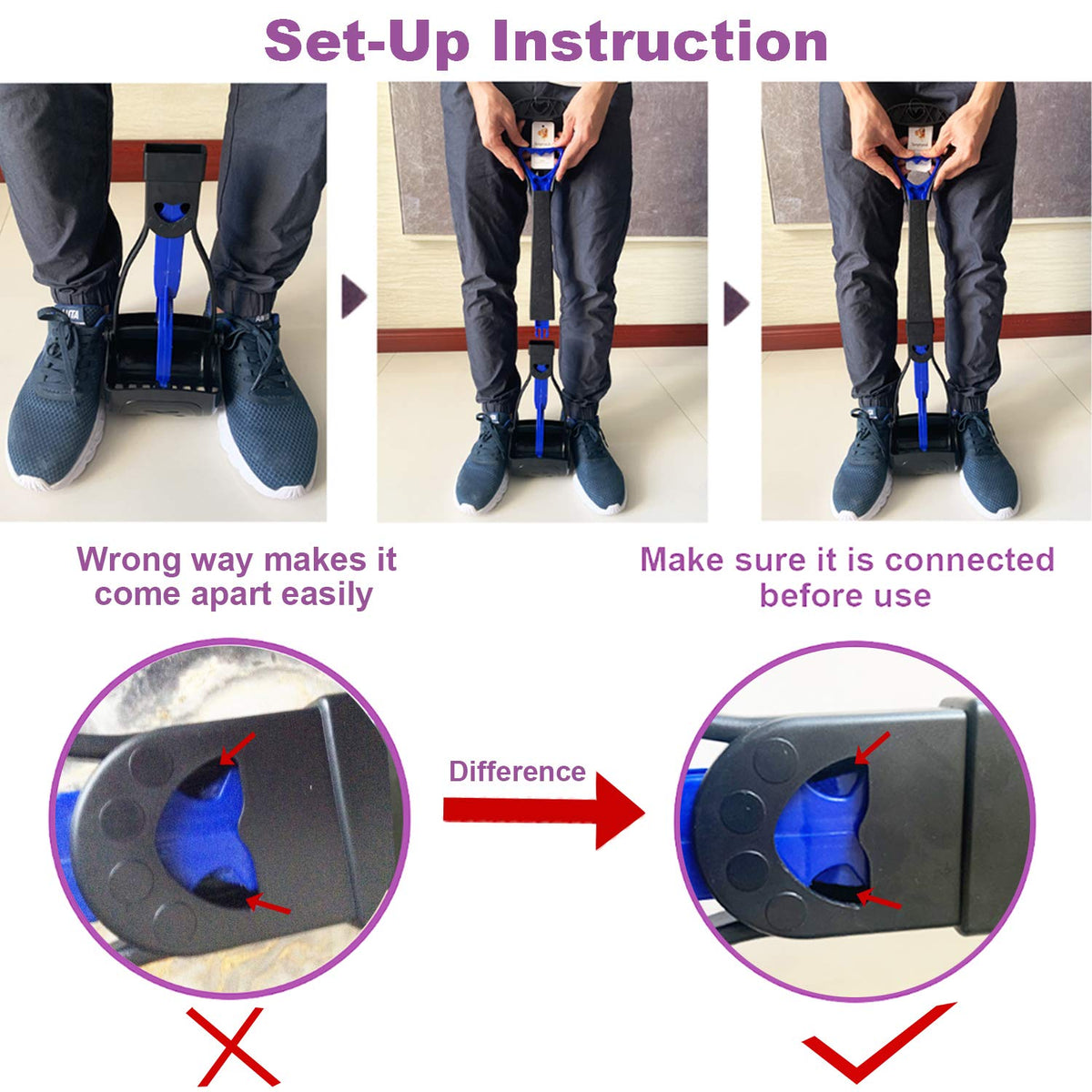 Set-Up Instruction

Wrong way makes it come apart easily

Make sure it is connected before use

Difference