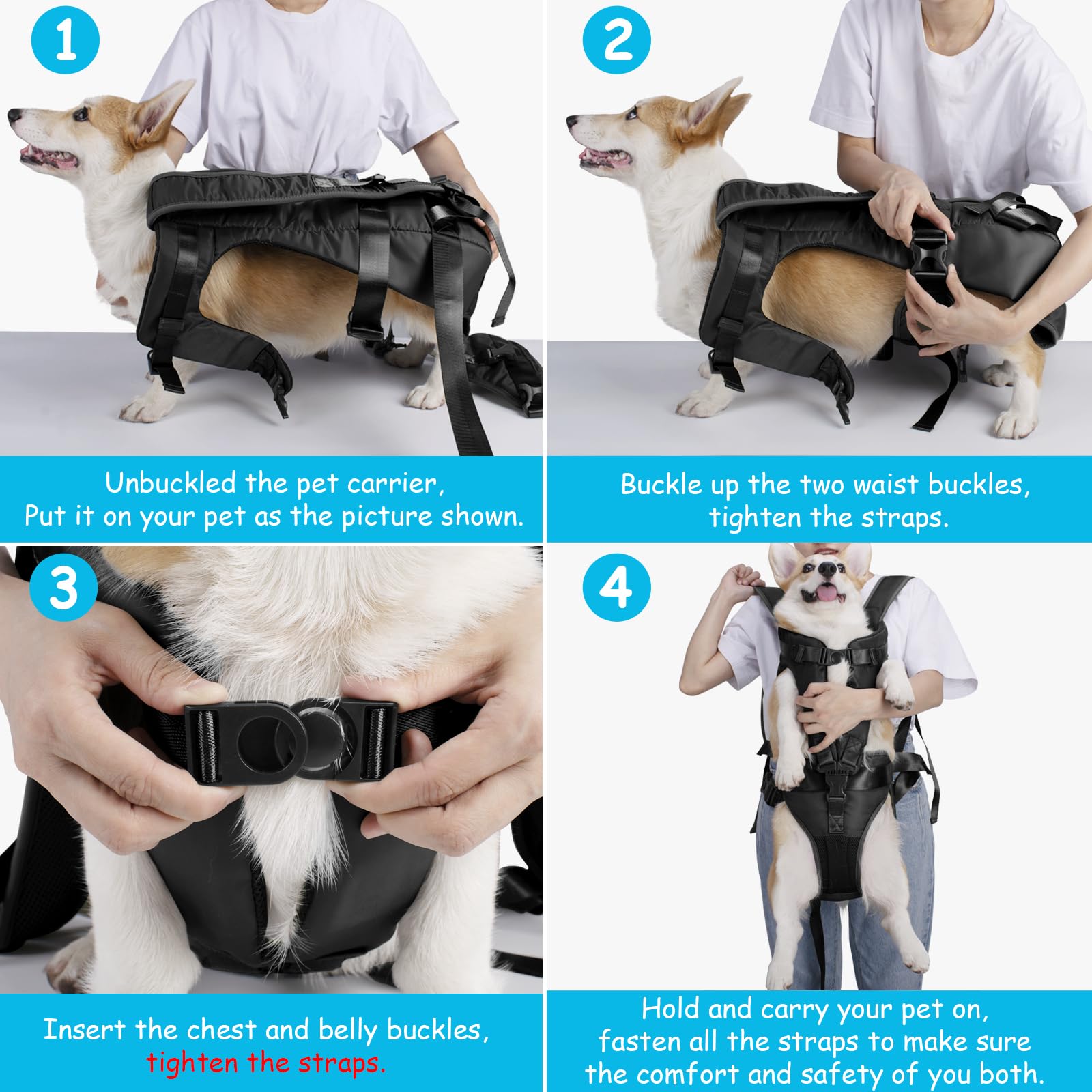 1

Unbuckled the pet carrier,
Put it on your pet as the picture shown.

2

Buckle up the two waist buckles,
tighten the straps.

3

Insert the chest and belly buckles,
tighten the straps.

4

Hold and carry your pet on,
fasten all the straps to make sure
the comfort and safety of you both.