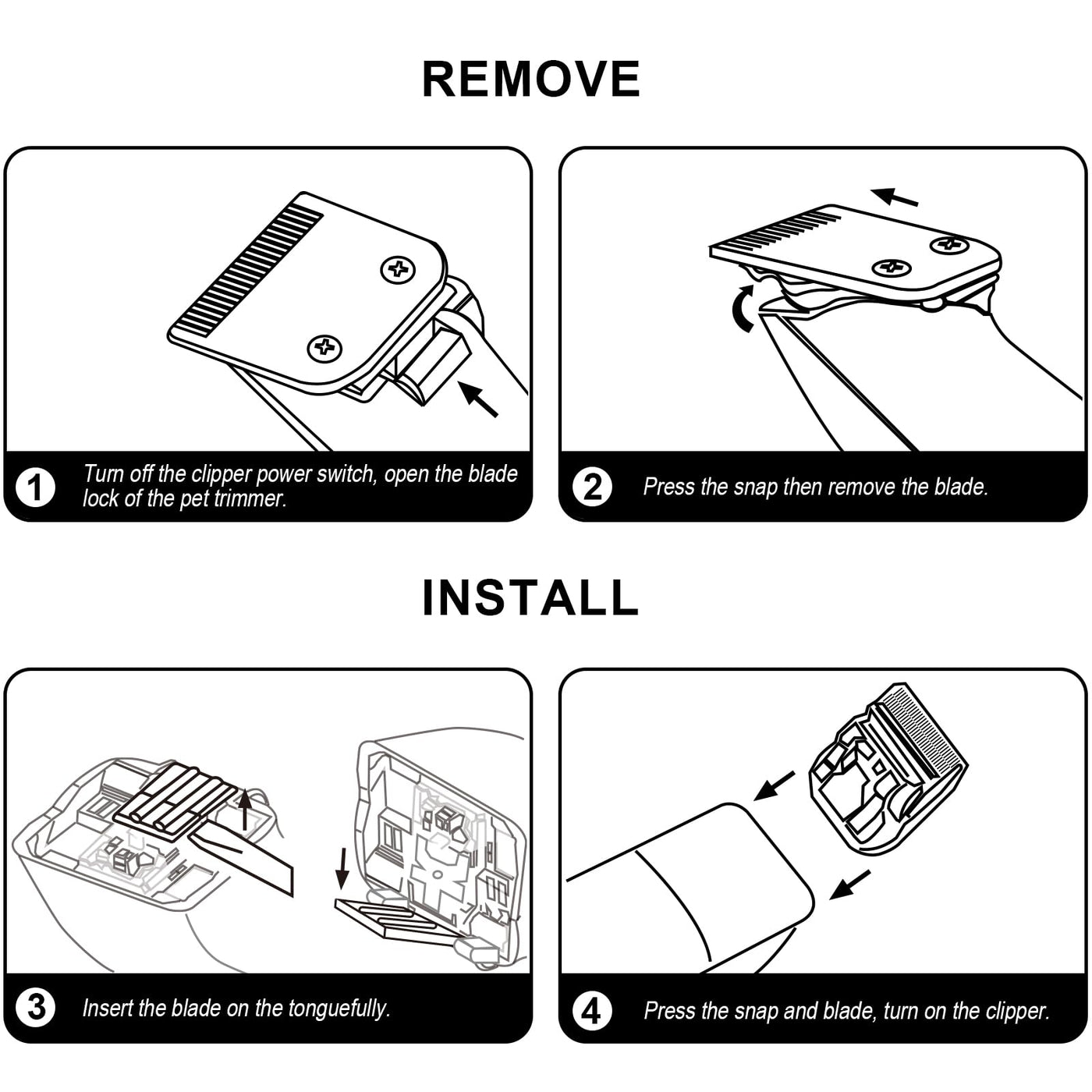 REMOVE

1 Turn off the clipper power switch, open the blade lock of the pet trimmer.

2 Press the snap then remove the blade.

INSTALL

3 Insert the blade on the tonguefully.

4 Press the snap and blade, turn on the clipper.