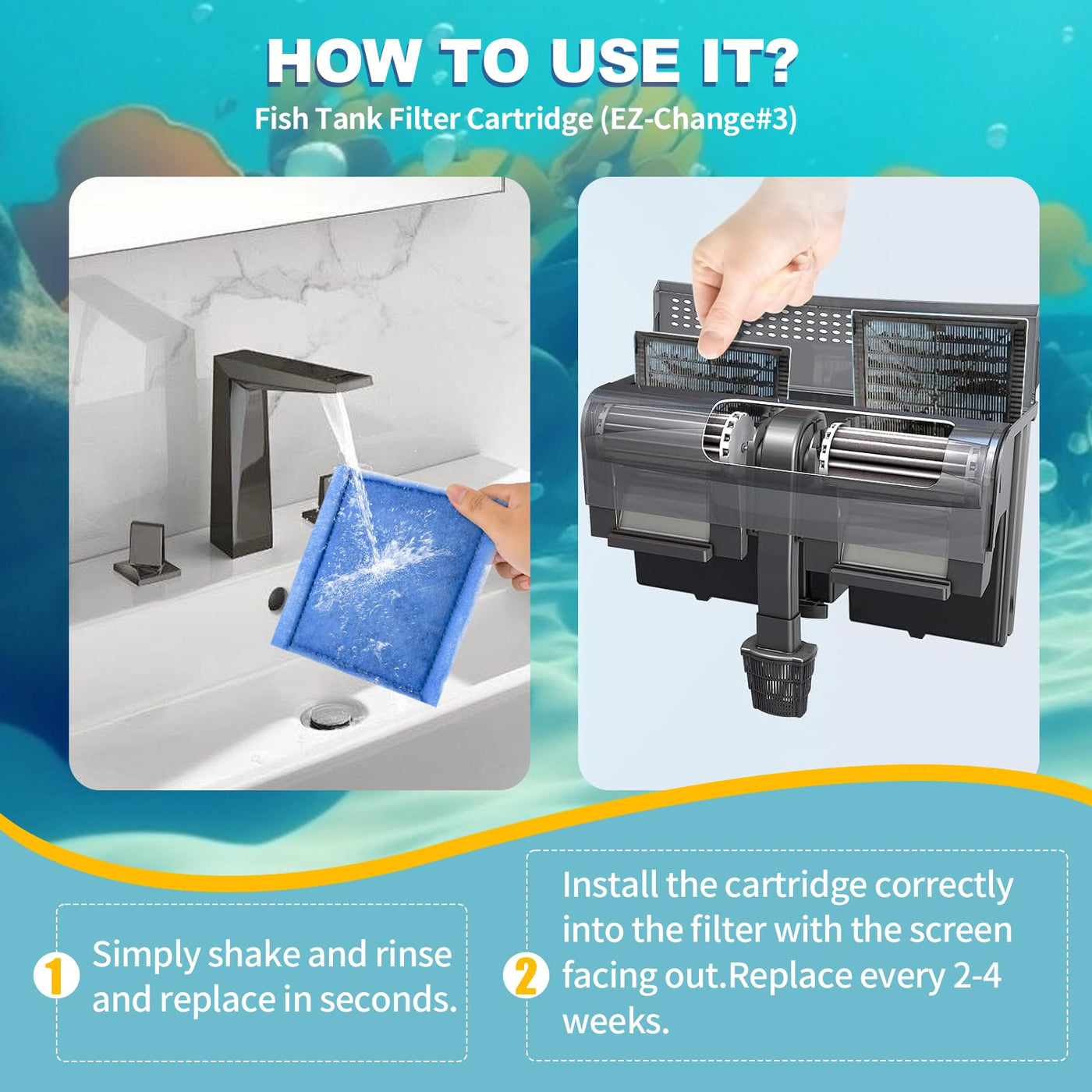 HOW TO USE IT?
Fish Tank Filter Cartridge (EZ-Change#3)

1 Simply shake and rinse and replace in seconds.

2 Install the cartridge correctly into the filter with the screen facing out.Replace every 2-4 weeks.