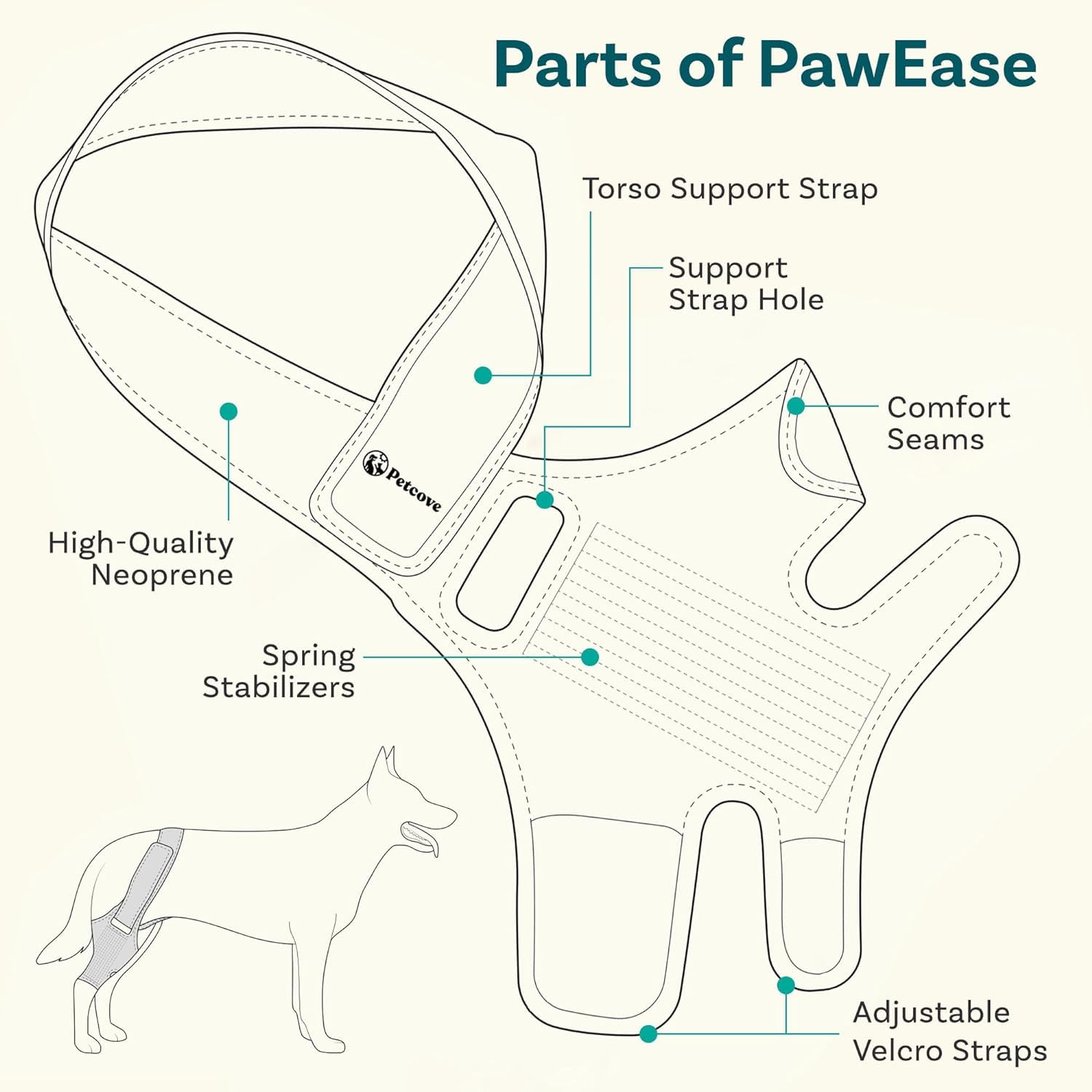 Parts of PawEase

Torso Support Strap

Support Strap Hole

Comfort Seams

Petcove

High-Quality Neoprene

Spring Stabilizers

Adjustable Velcro Straps