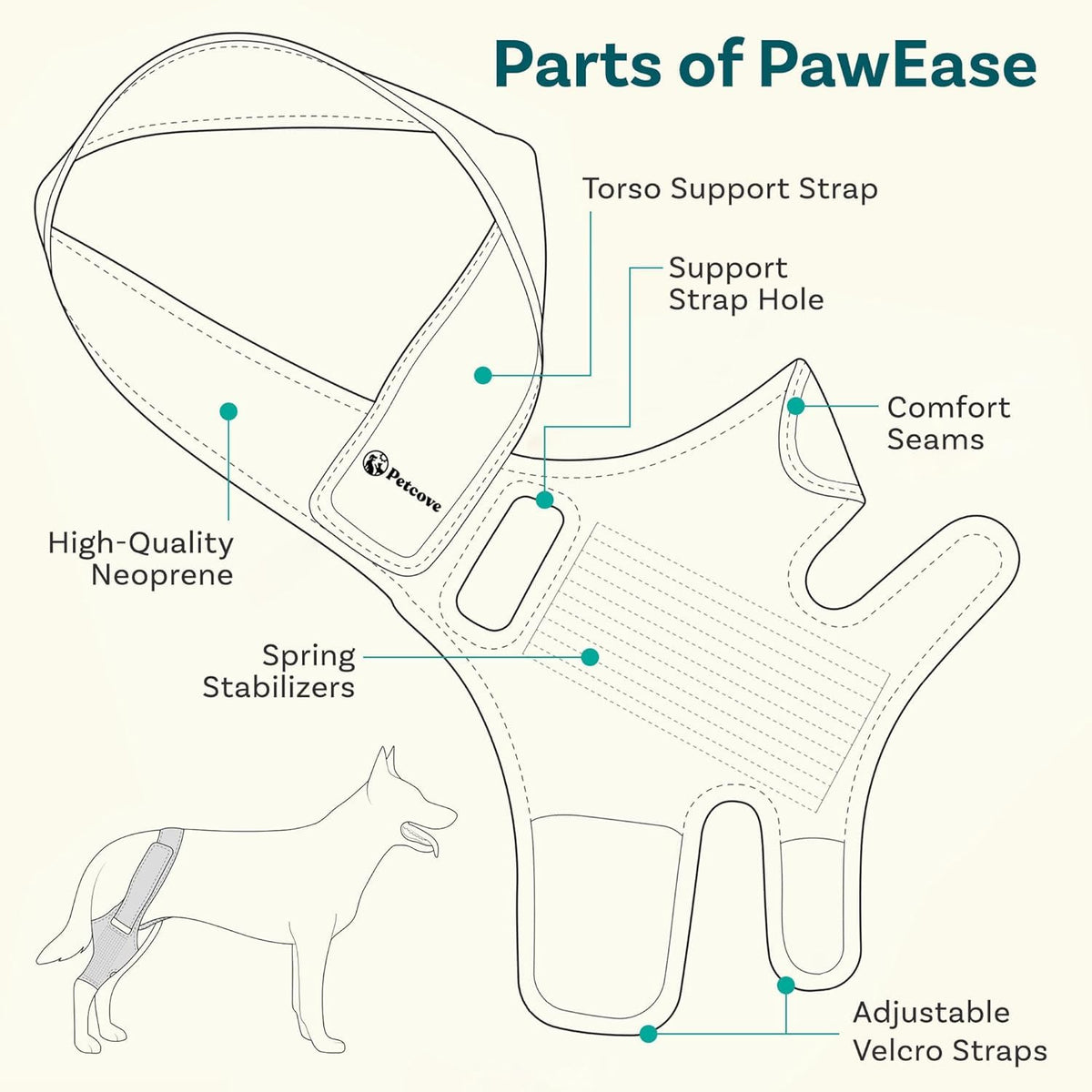 Parts of PawEase

Torso Support Strap

Support Strap Hole

Comfort Seams

Petcove

High-Quality Neoprene

Spring Stabilizers

Adjustable Velcro Straps