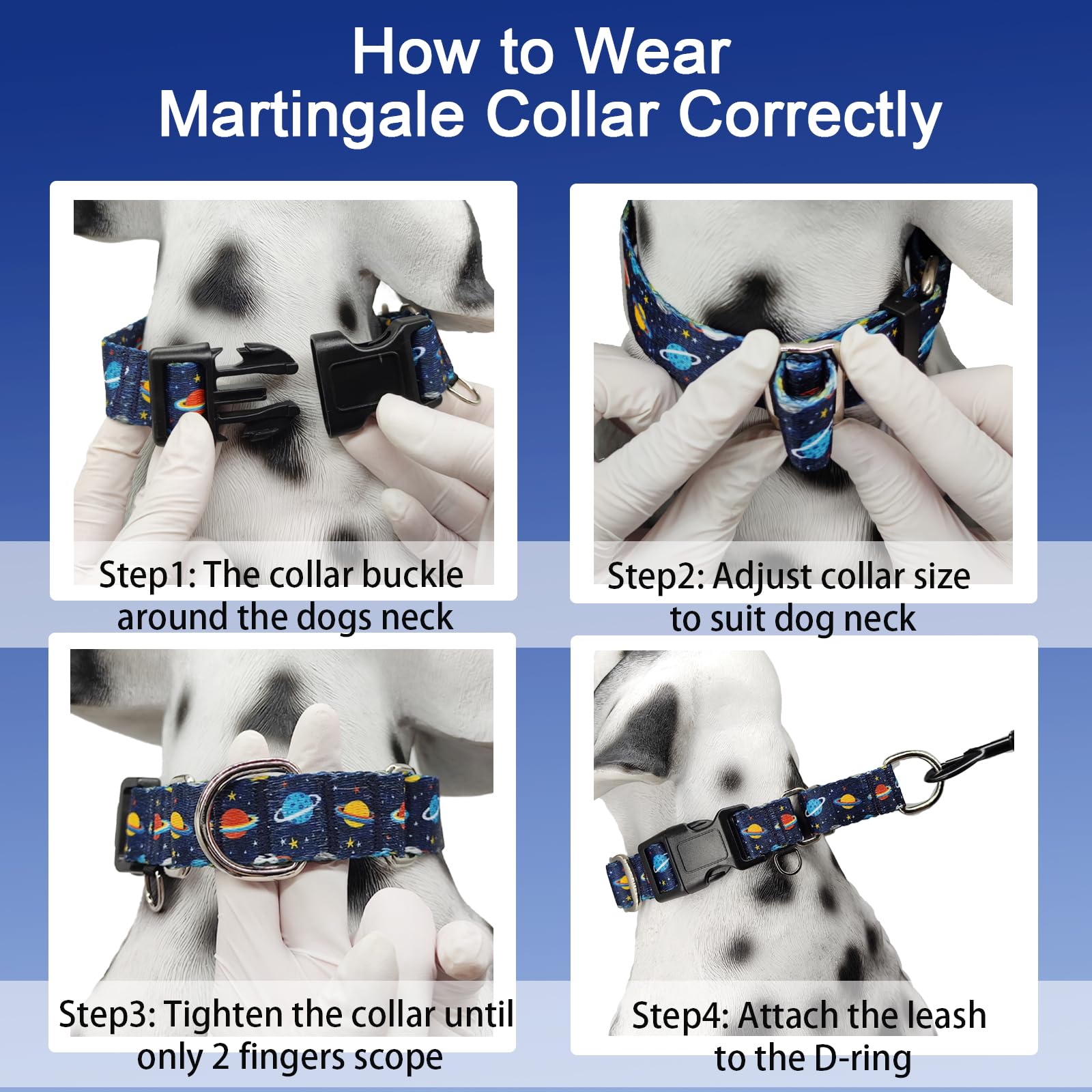 How to Wear
Martingale Collar Correctly

Step1: The collar buckle around the dogs neck

Step2: Adjust collar size to suit dog neck

Step3: Tighten the collar until only 2 fingers scope

Step4: Attach the leash to the D-ring