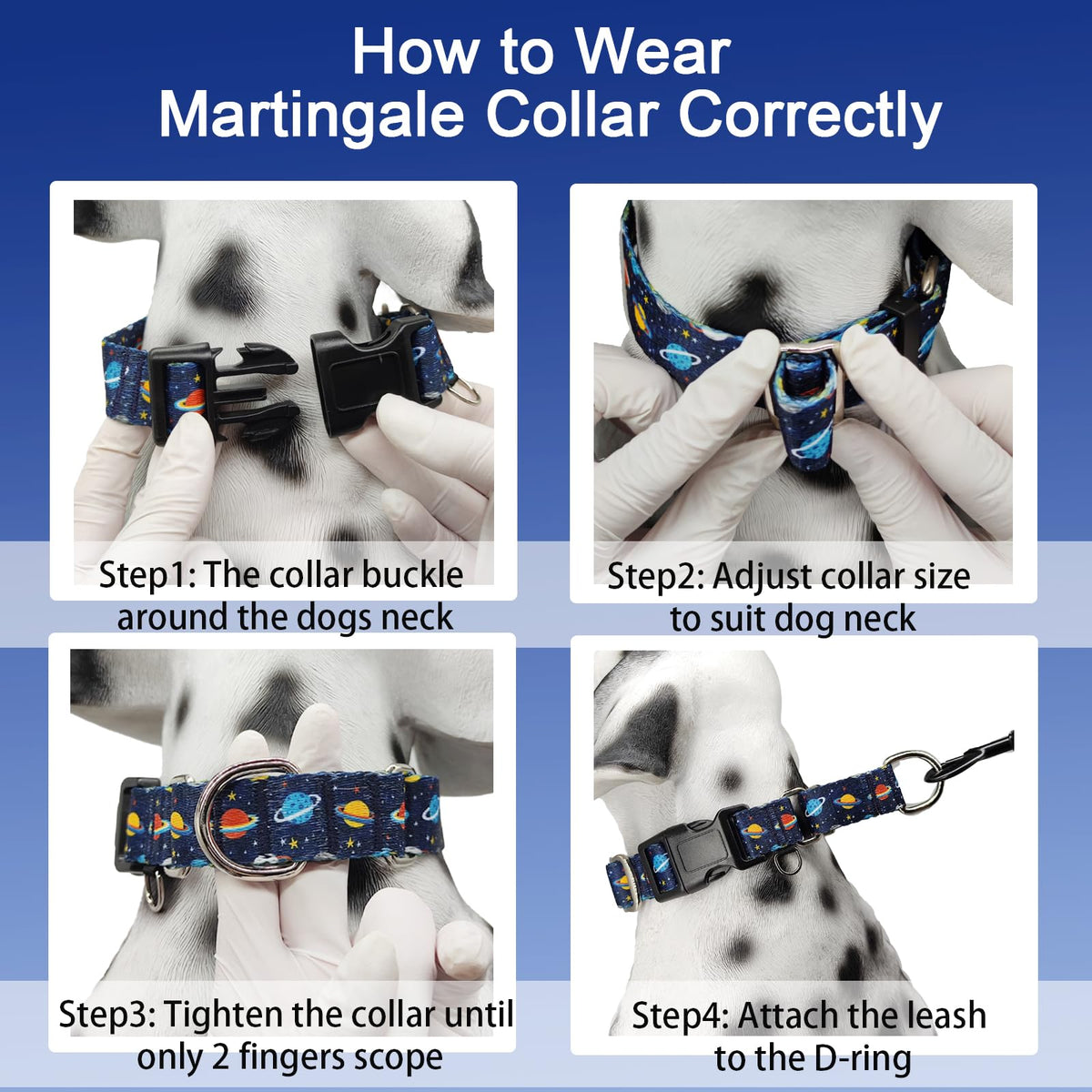 How to Wear
Martingale Collar Correctly

Step1: The collar buckle around the dogs neck

Step2: Adjust collar size to suit dog neck

Step3: Tighten the collar until only 2 fingers scope

Step4: Attach the leash to the D-ring