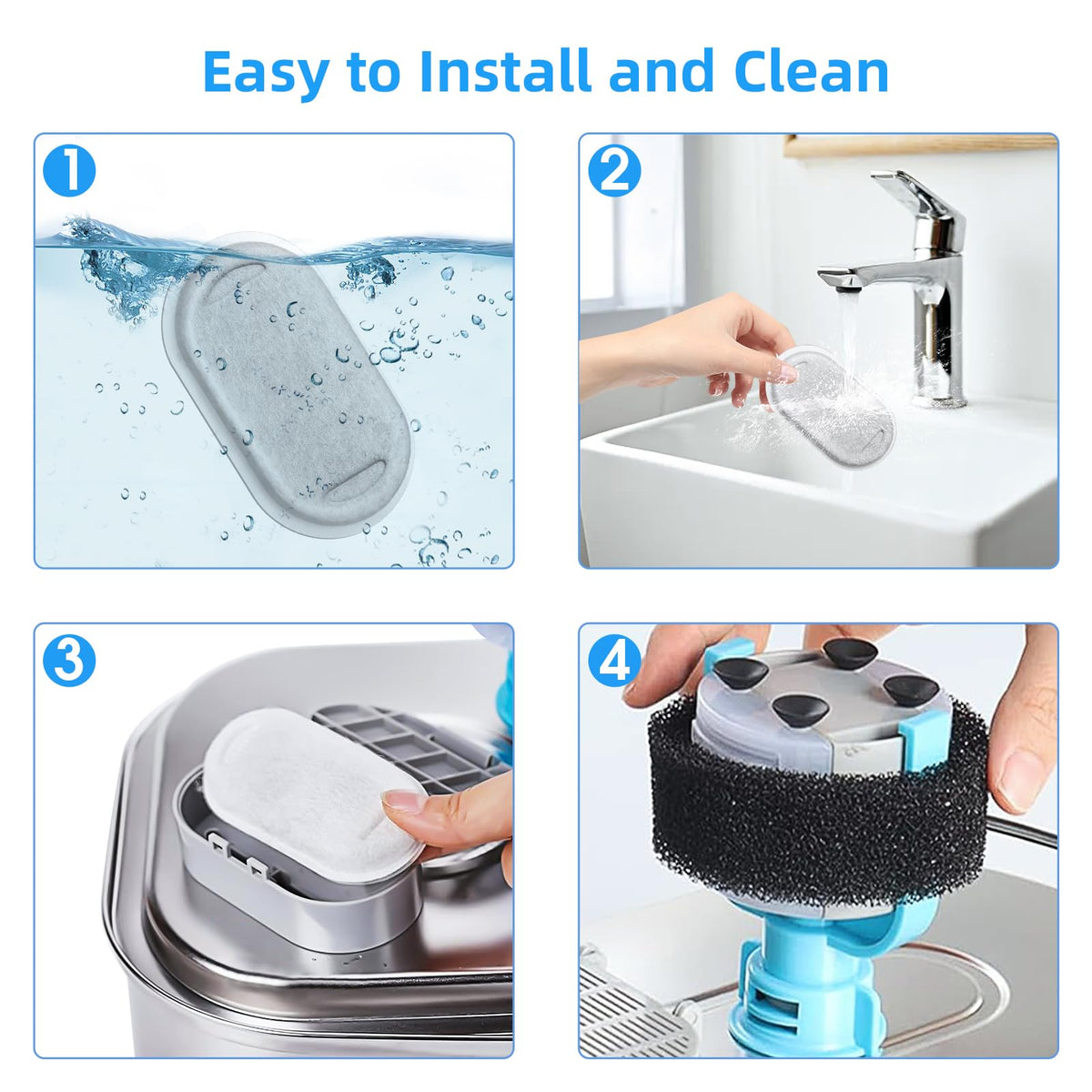 Easy to Install and Clean

1

2

3

4