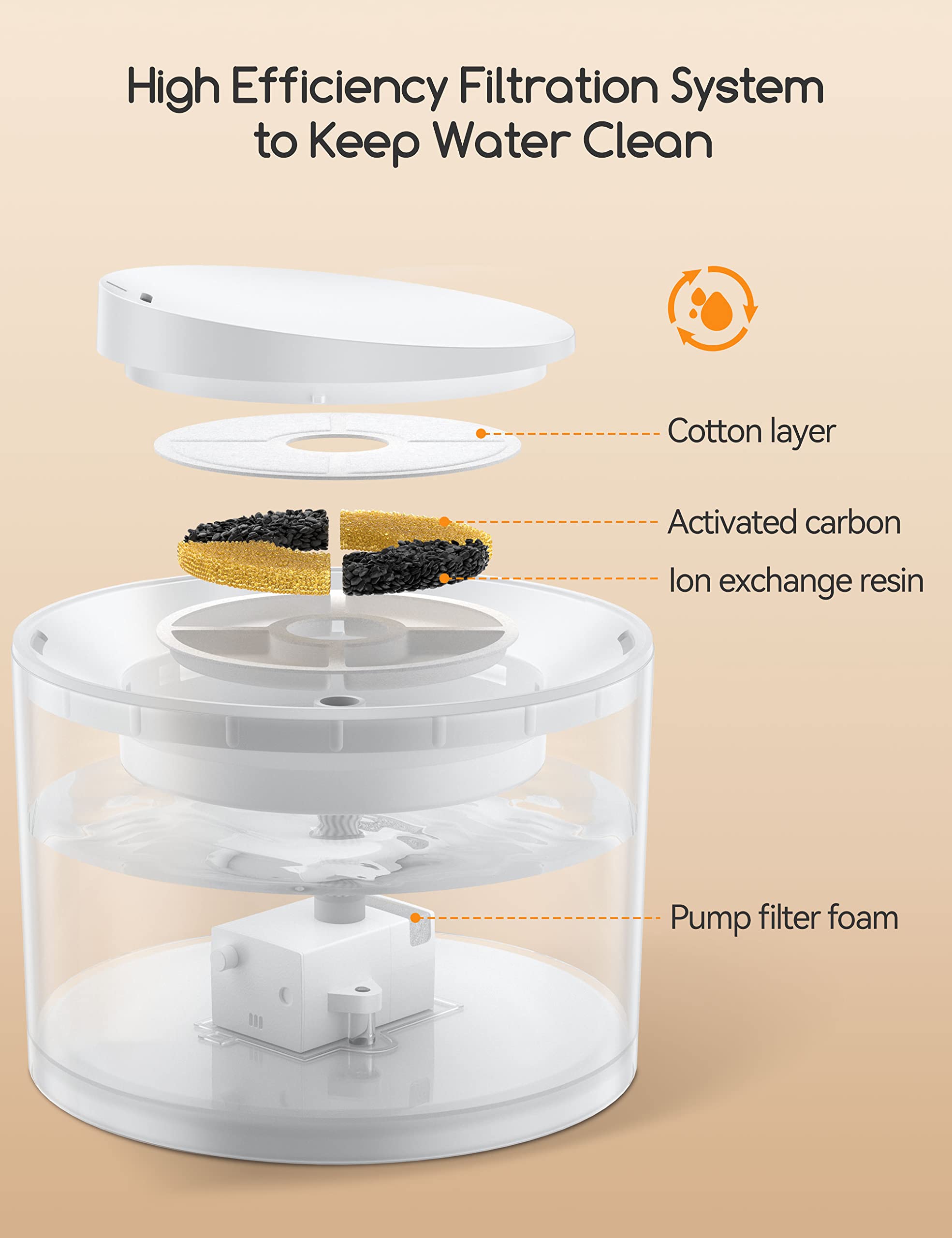 High Efficiency Filtration System to Keep Water Clean

Cotton layer

Activated carbon

Ion exchange resin

Pump filter foam