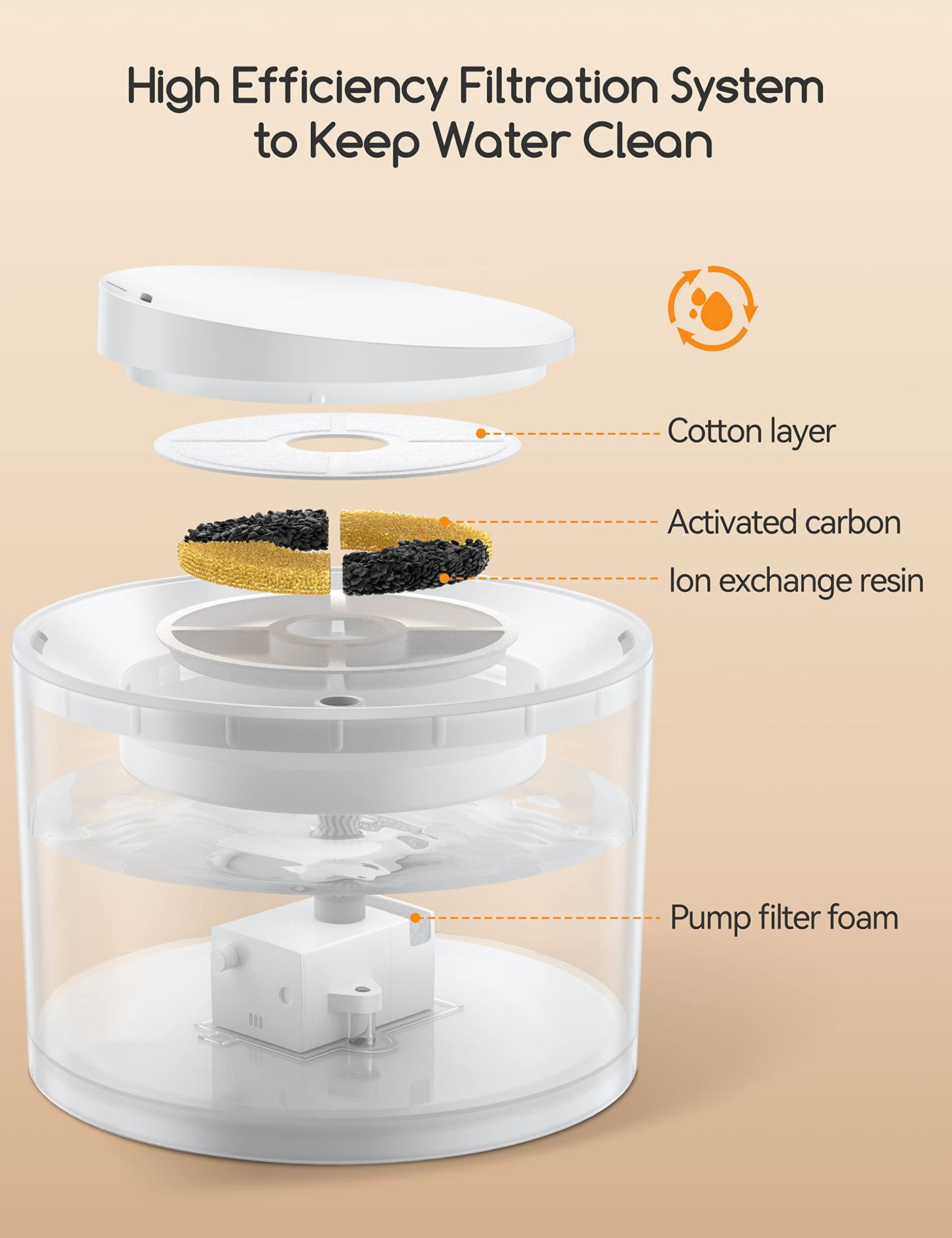 High Efficiency Filtration System to Keep Water Clean

Cotton layer

Activated carbon

Ion exchange resin

Pump filter foam