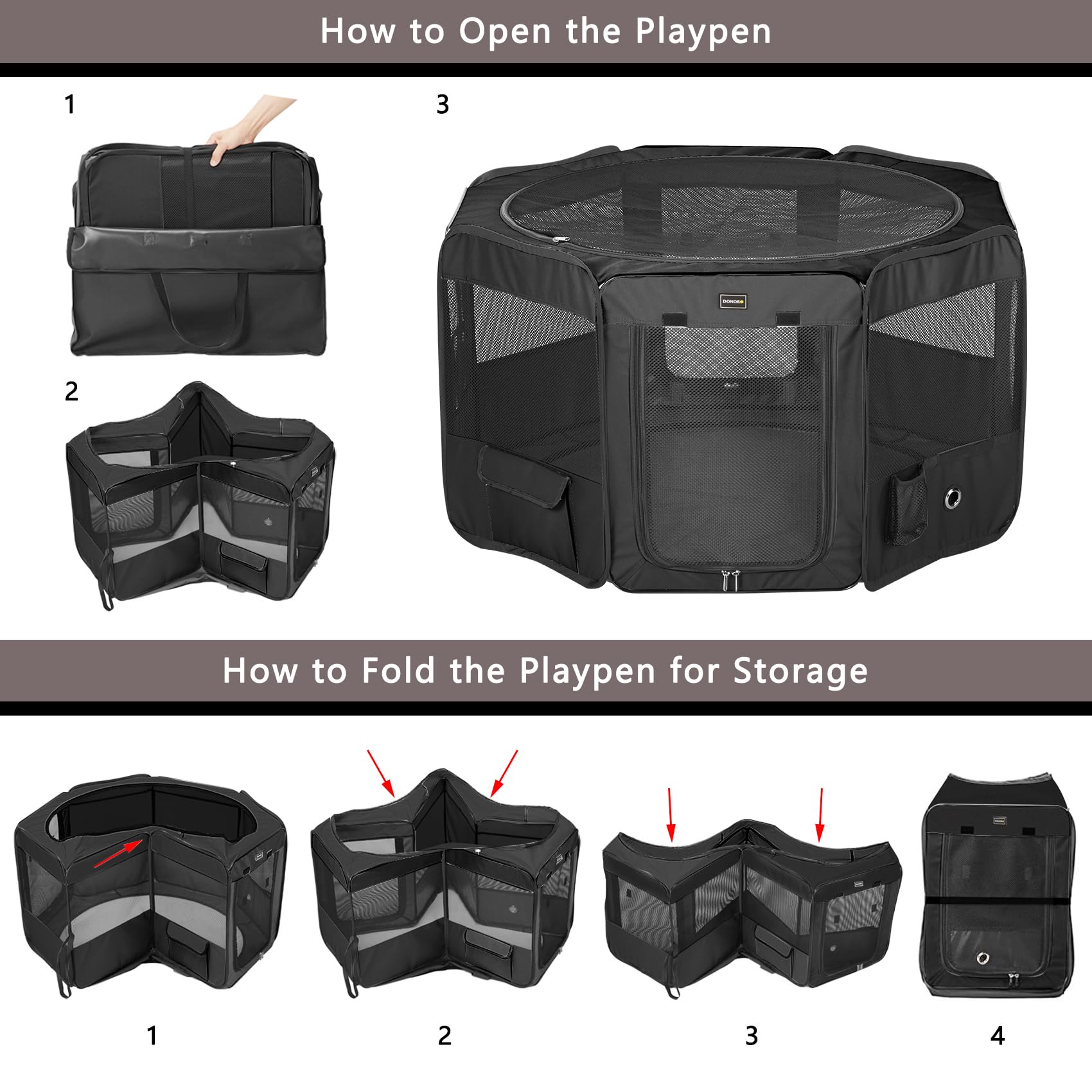 How to Open the Playpen

1

3

DONORO

2

How to Fold the Playpen for Storage

1

2

3

4