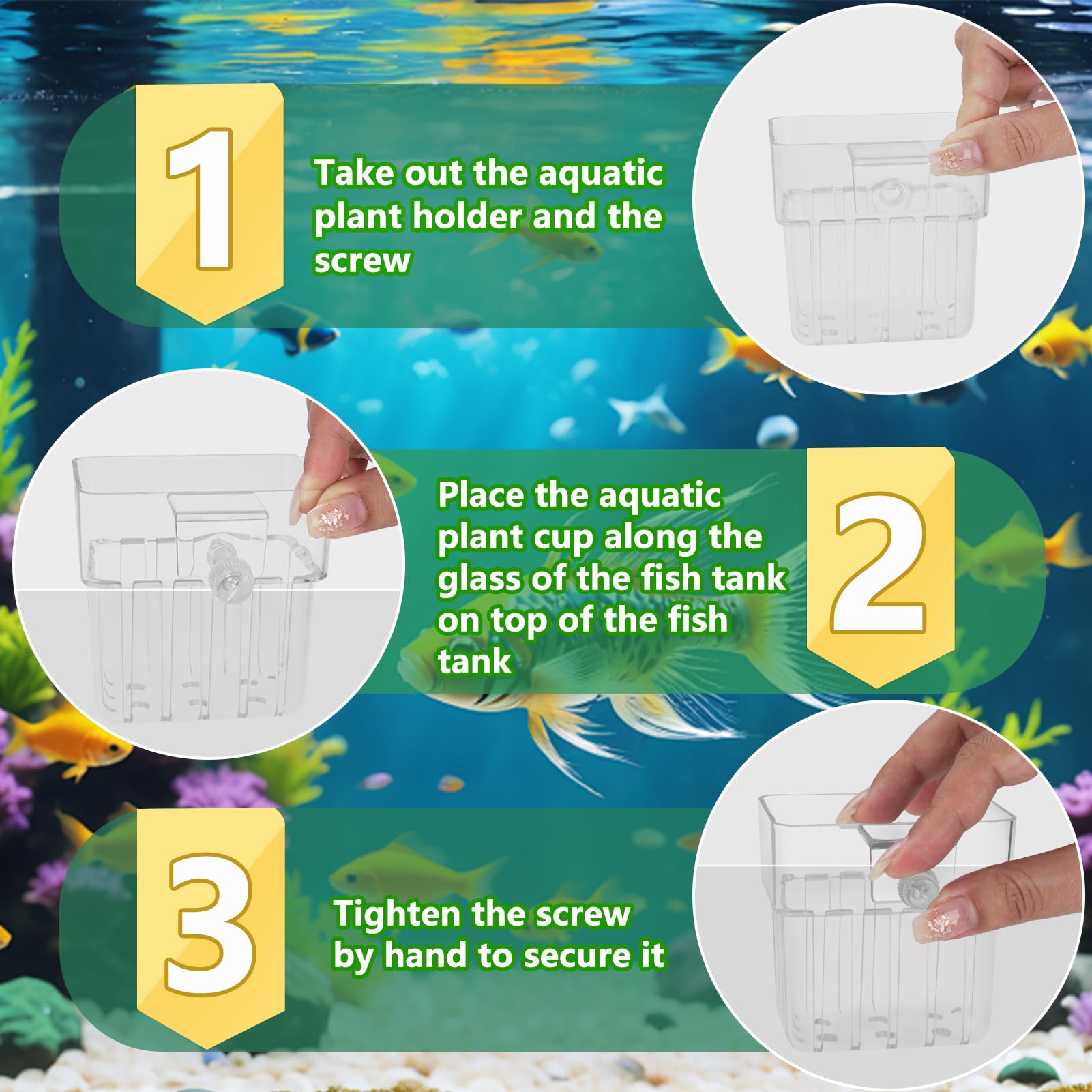 1

Take out the aquatic plant holder and the screw

Place the aquatic plant cup along the glass of the fish tank on top of the fish tank

2

3

Tighten the screw by hand to secure it