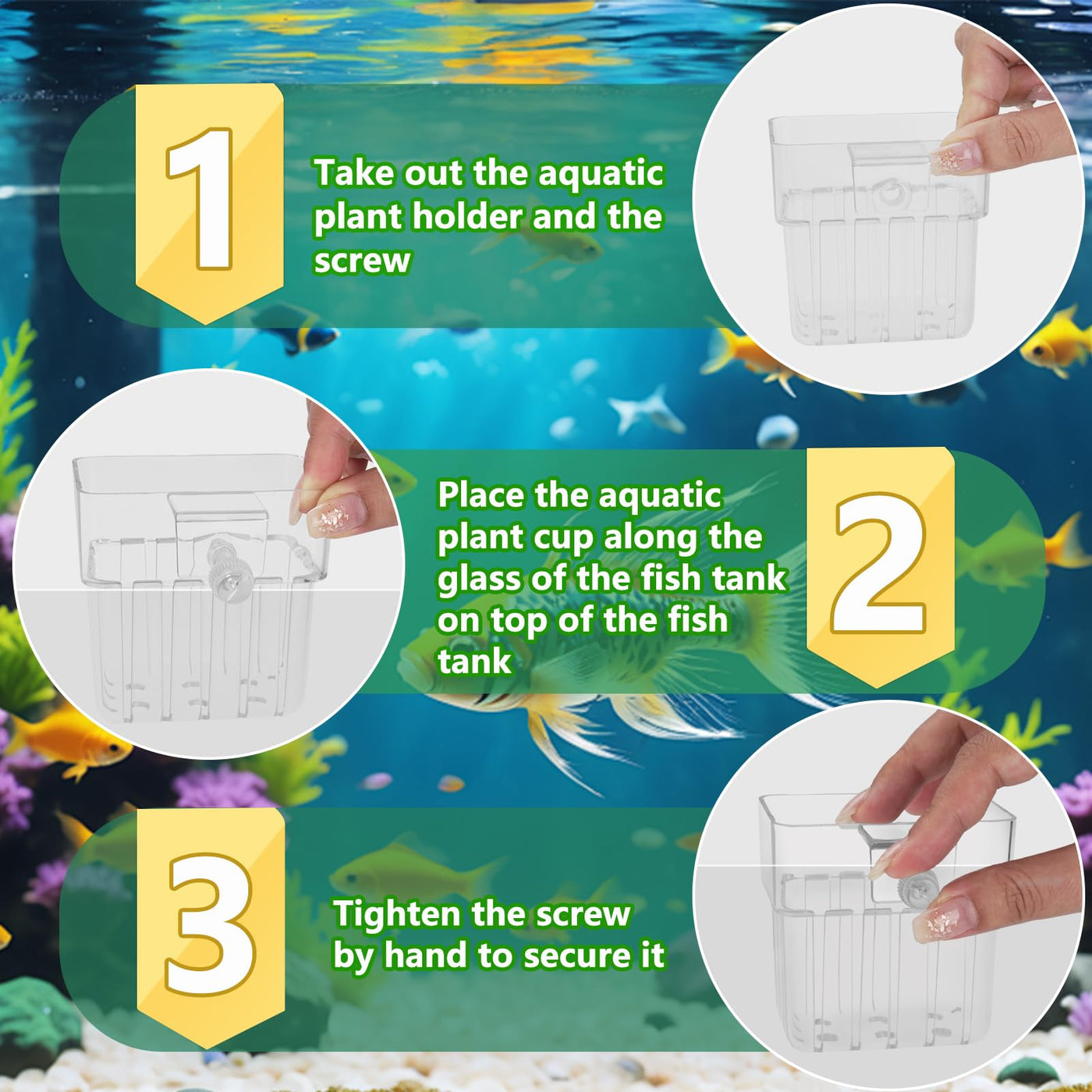 1

Take out the aquatic plant holder and the screw

Place the aquatic plant cup along the glass of the fish tank on top of the fish tank

2

3

Tighten the screw by hand to secure it