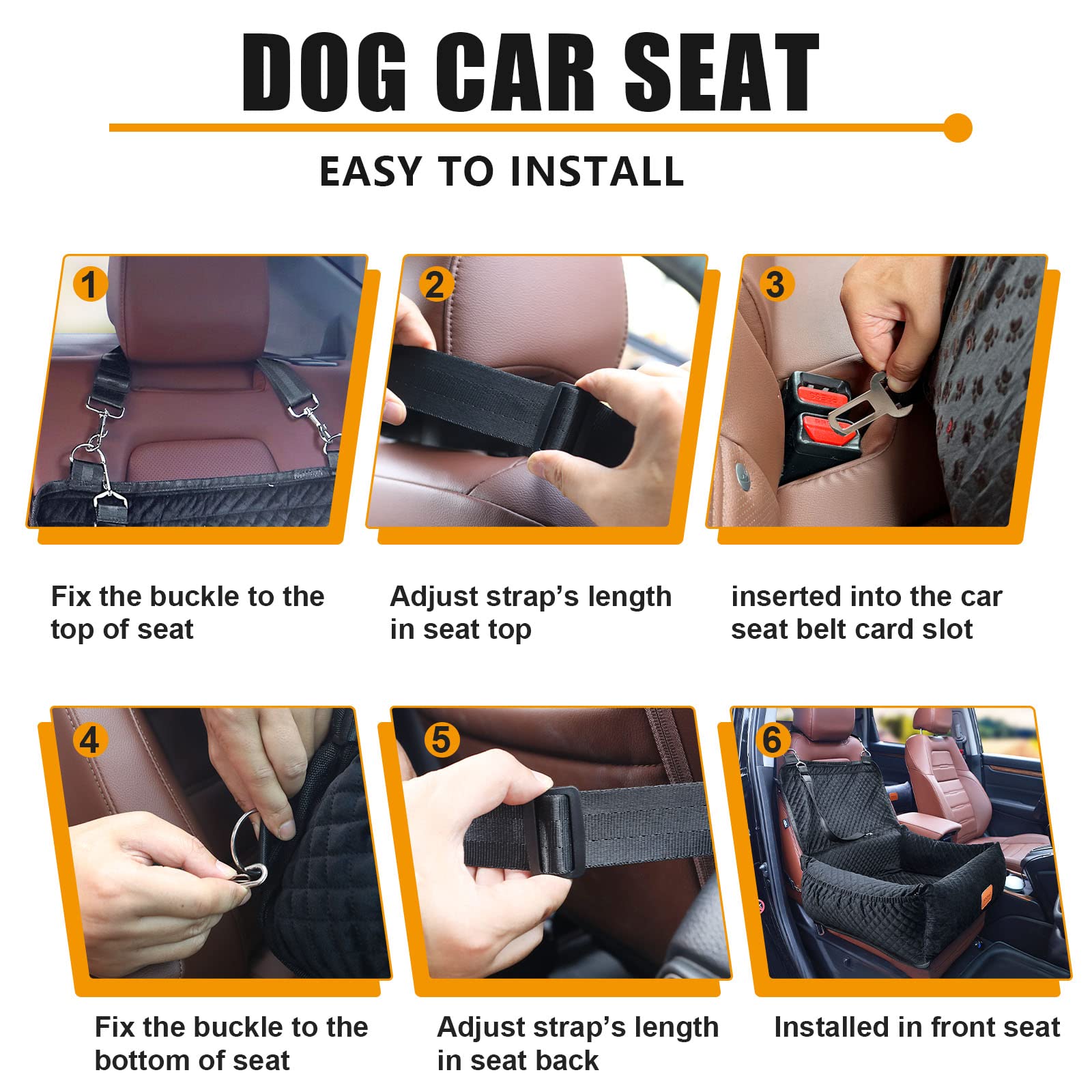 DOG CAR SEAT

EASY TO INSTALL

1

Fix the buckle to the top of seat

2

Adjust strap's length in seat top

3

inserted into the car seat belt card slot

4

Fix the buckle to the bottom of seat

5

Adjust strap's length in seat back

6

Installed in front seat