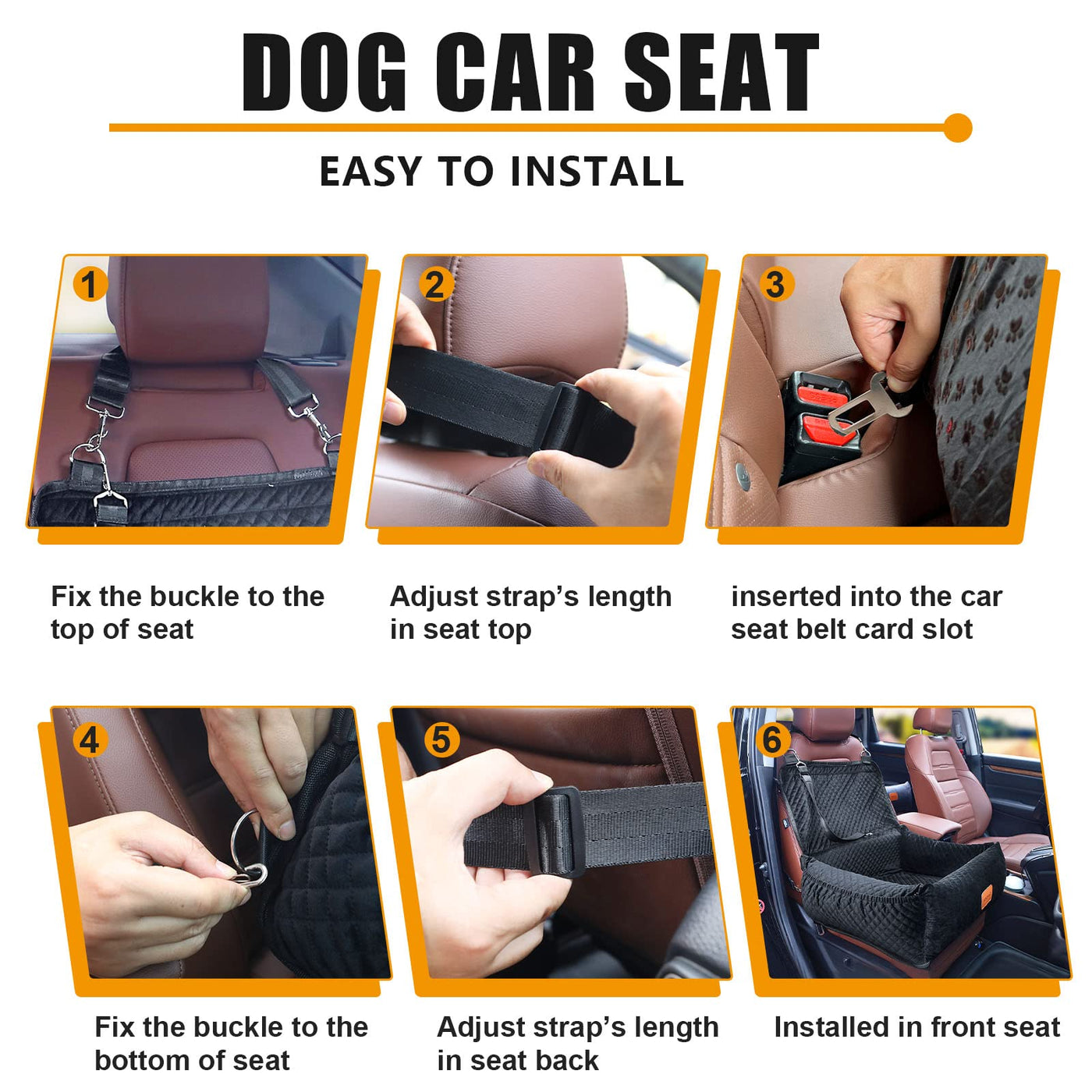 DOG CAR SEAT

EASY TO INSTALL

1

Fix the buckle to the top of seat

2

Adjust strap's length in seat top

3

inserted into the car seat belt card slot

4

Fix the buckle to the bottom of seat

5

Adjust strap's length in seat back

6

Installed in front seat