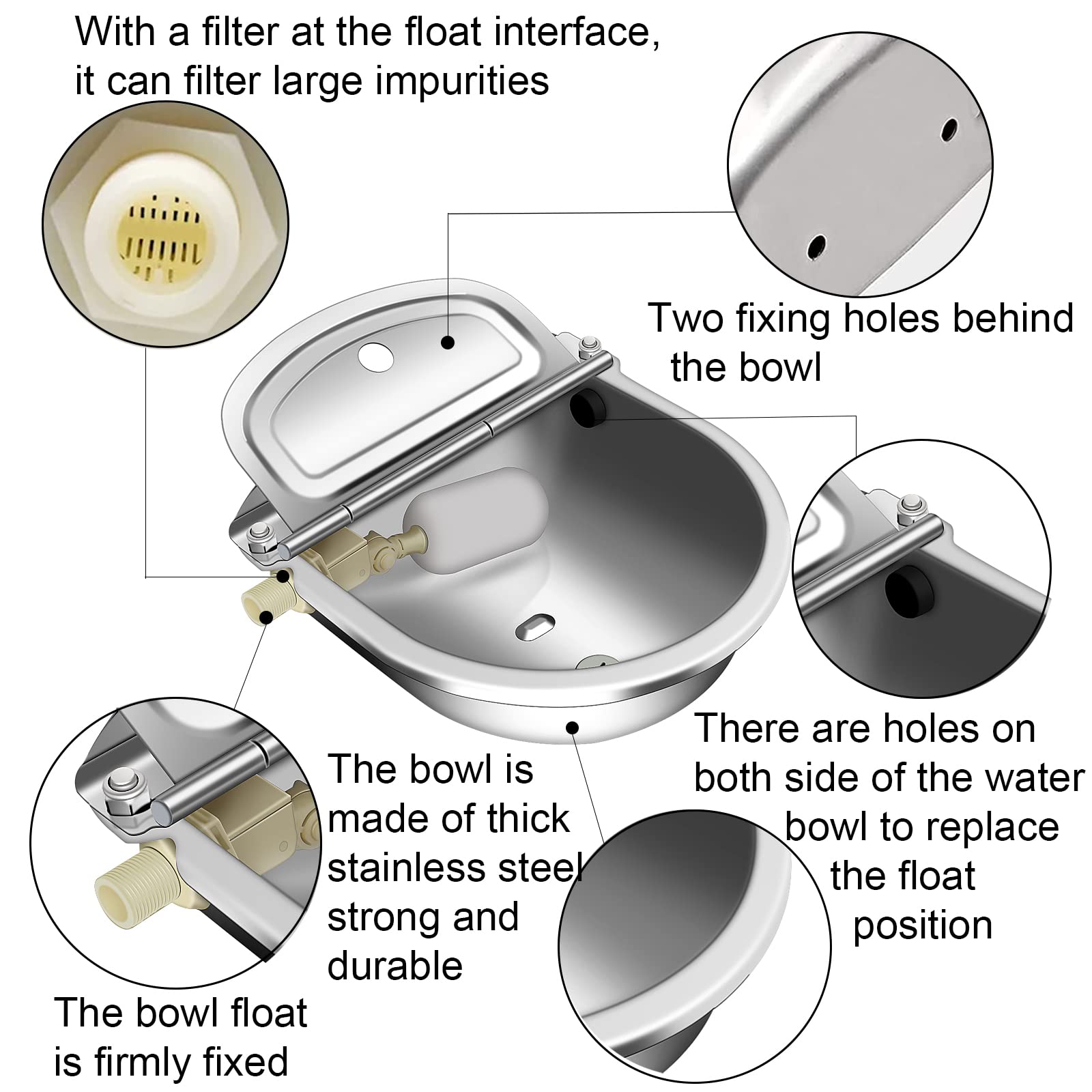 With a filter at the float interface, it can filter large impurities

Two fixing holes behind the bowl

There are holes on both side of the water bowl to replace the float position

The bowl is made of thick stainless steel strong and durable

The bowl float is firmly fixed