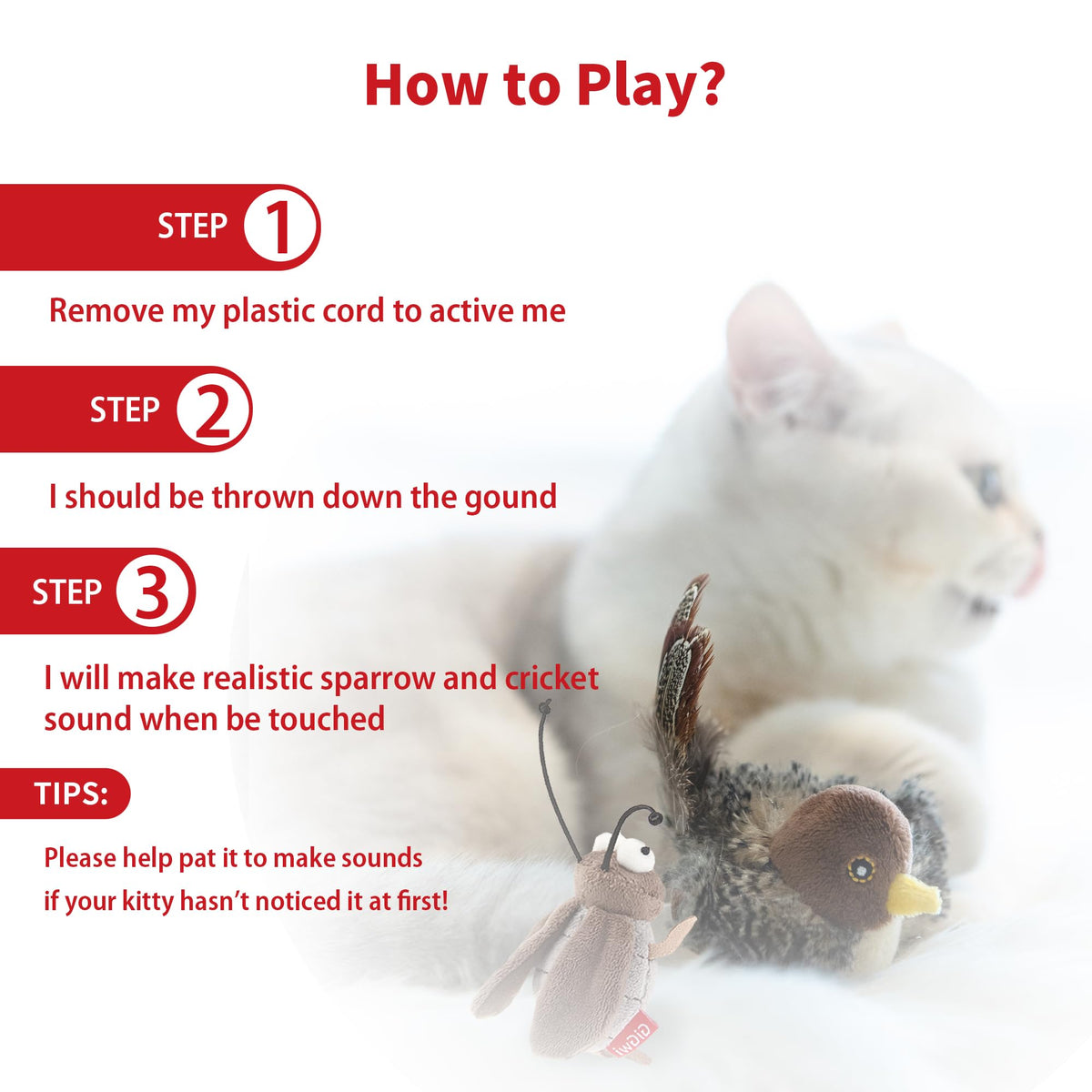 How to Play?

STEP 1

Remove my plastic cord to active me

STEP 2

I should be thrown down the gound

STEP 3

I will make realistic sparrow and cricket sound when be touched

TIPS:

Please help pat it to make sounds if your kitty hasn't noticed it at first!

GiGwi