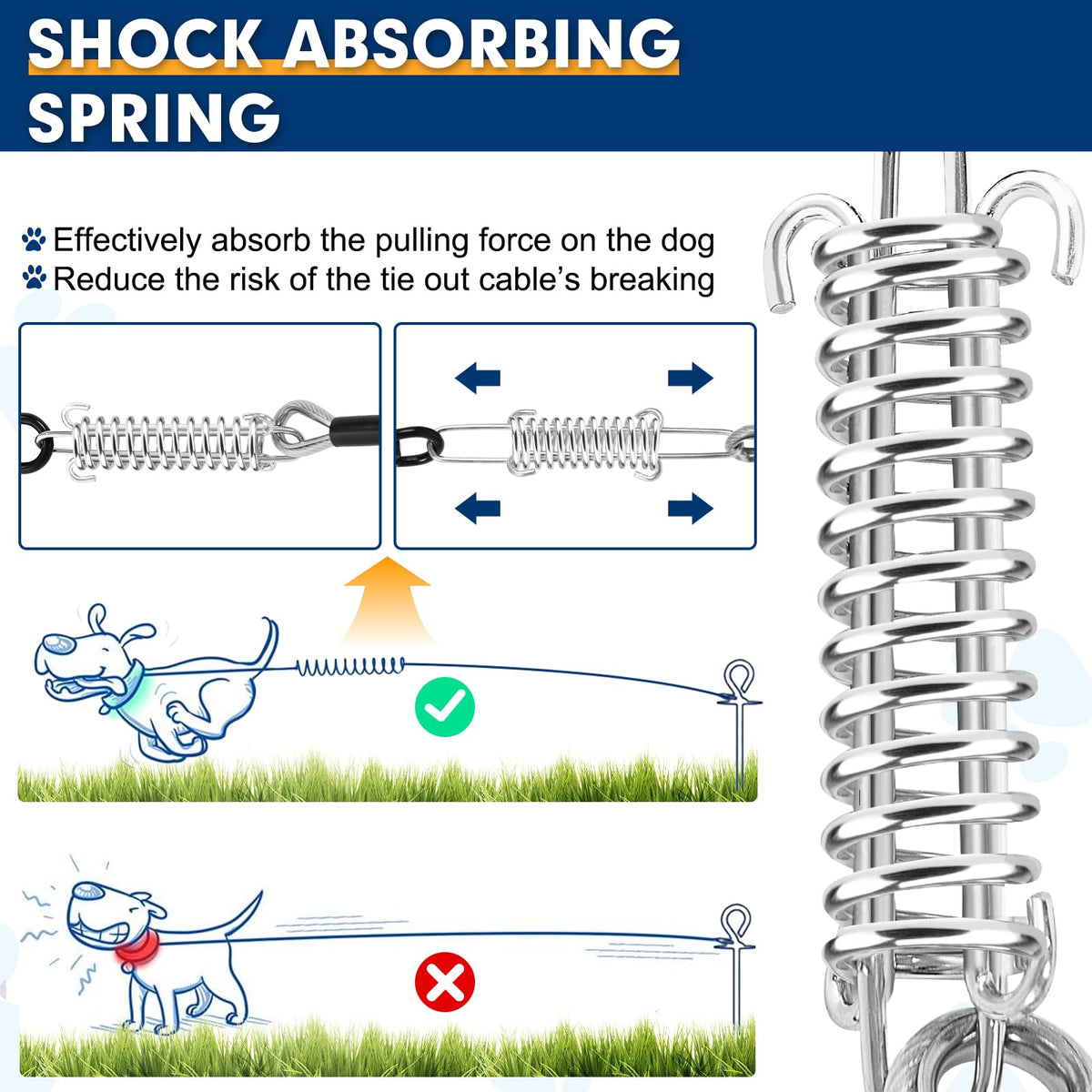 SHOCK ABSORBING SPRING

Effectively absorb the pulling force on the dog
Reduce the risk of the tie out cable's breaking