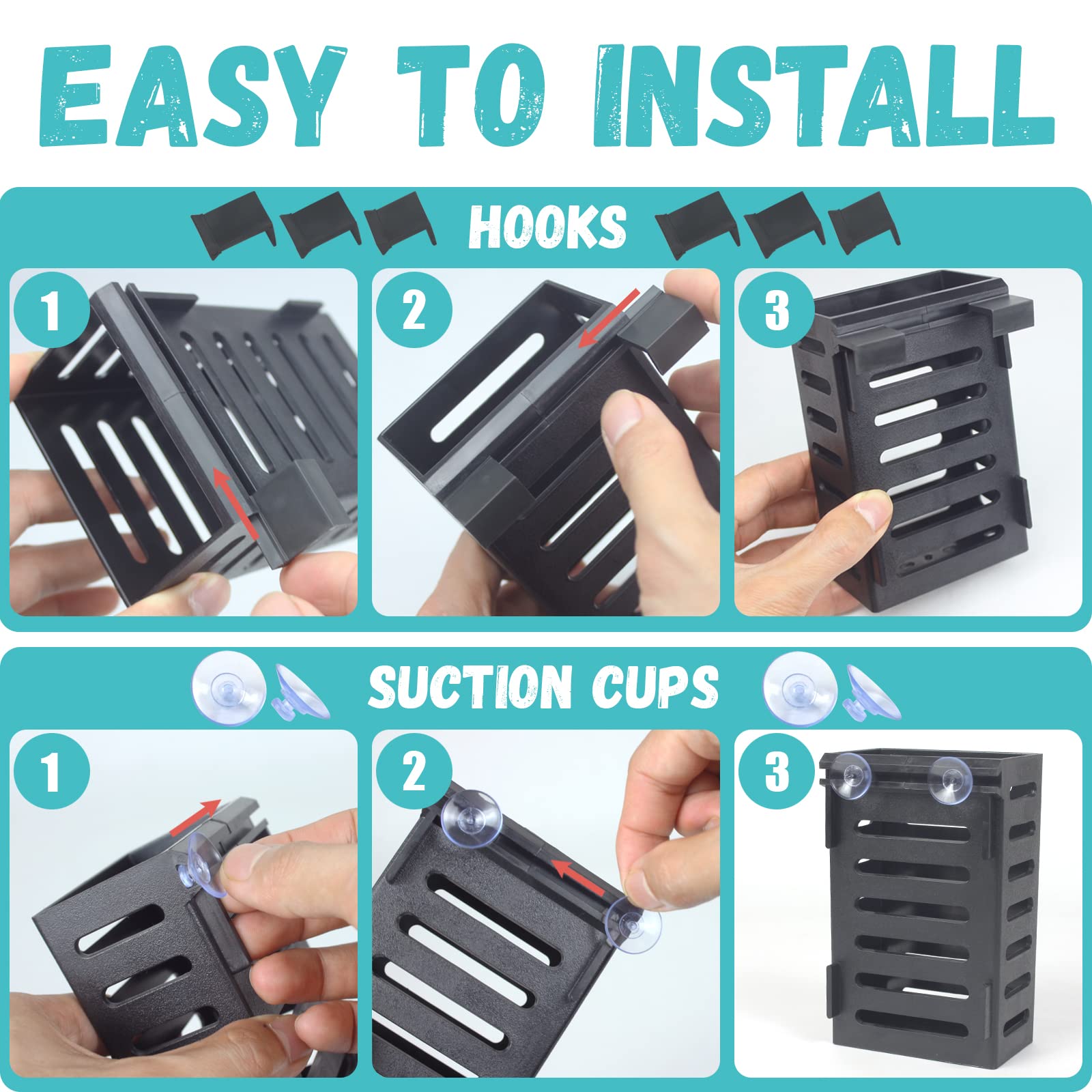 EASY TO INSTALL

HOOKS

1

2

3

SUCTION CUPS

1

2

3