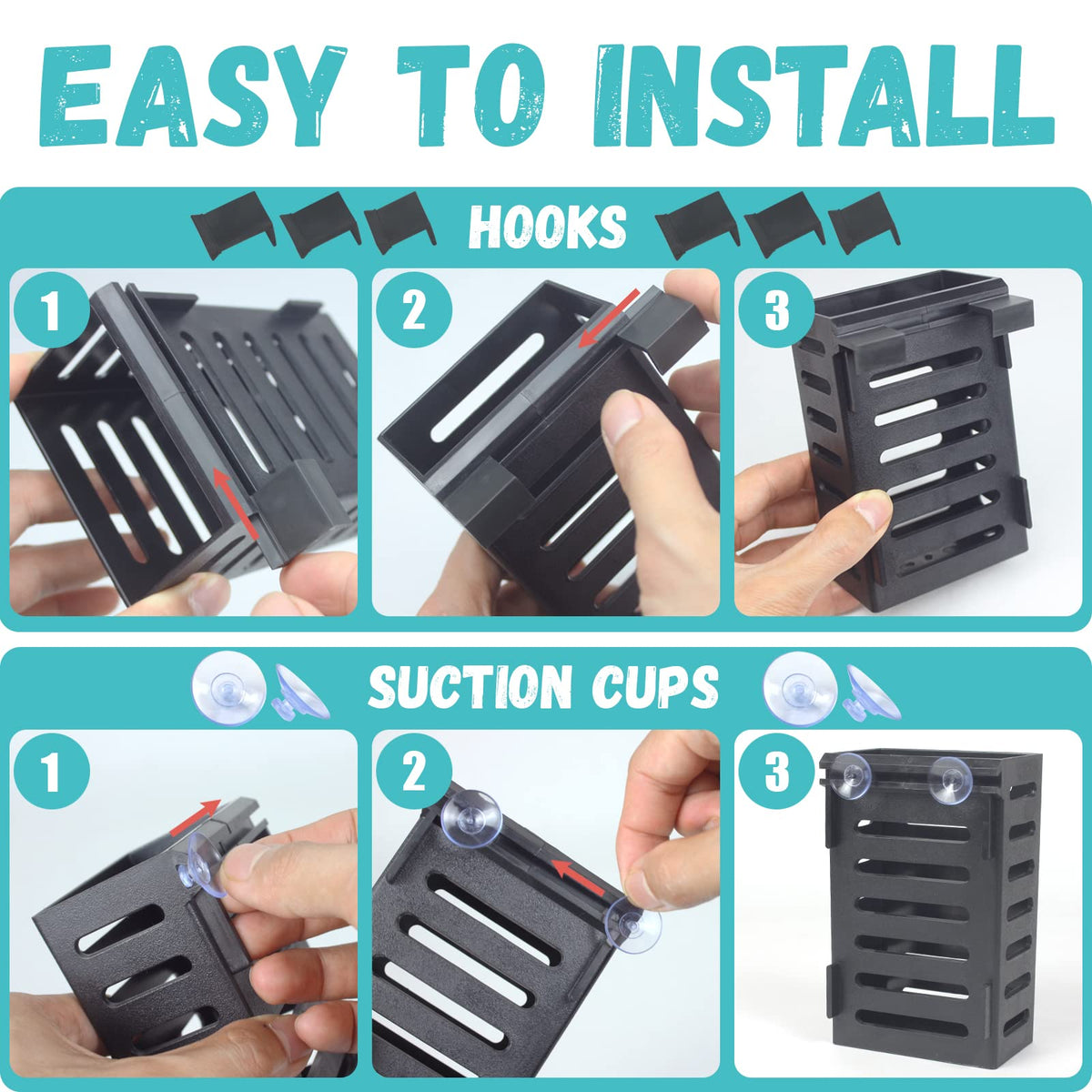 EASY TO INSTALL

HOOKS

1

2

3

SUCTION CUPS

1

2

3