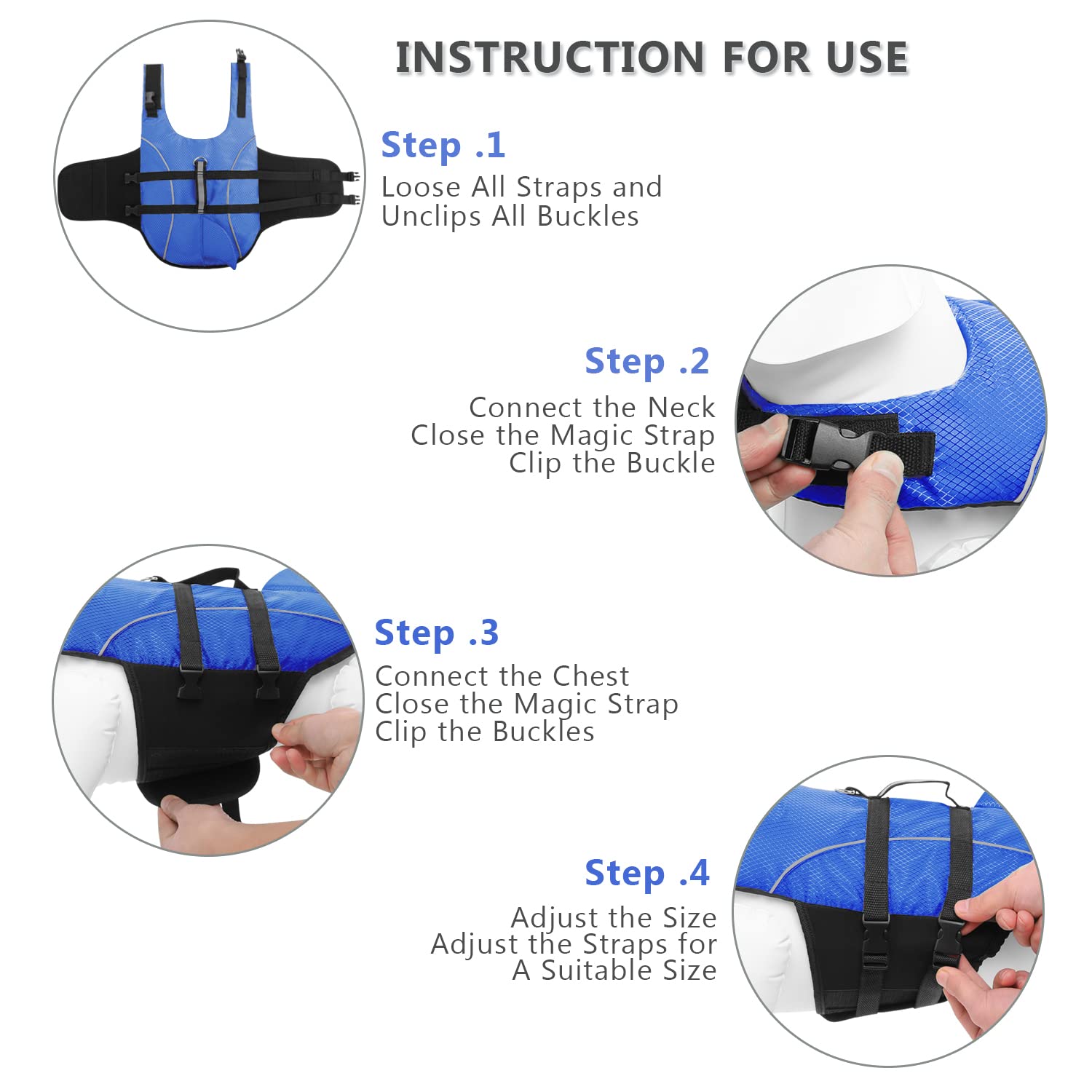 INSTRUCTION FOR USE

Step .1

Loose All Straps and Unclips All Buckles

Step .2

Connect the Neck
Close the Magic Strap
Clip the Buckle

Step .3

Connect the Chest
Close the Magic Strap
Clip the Buckles

Step .4

Adjust the Size
Adjust the Straps for A Suitable Size