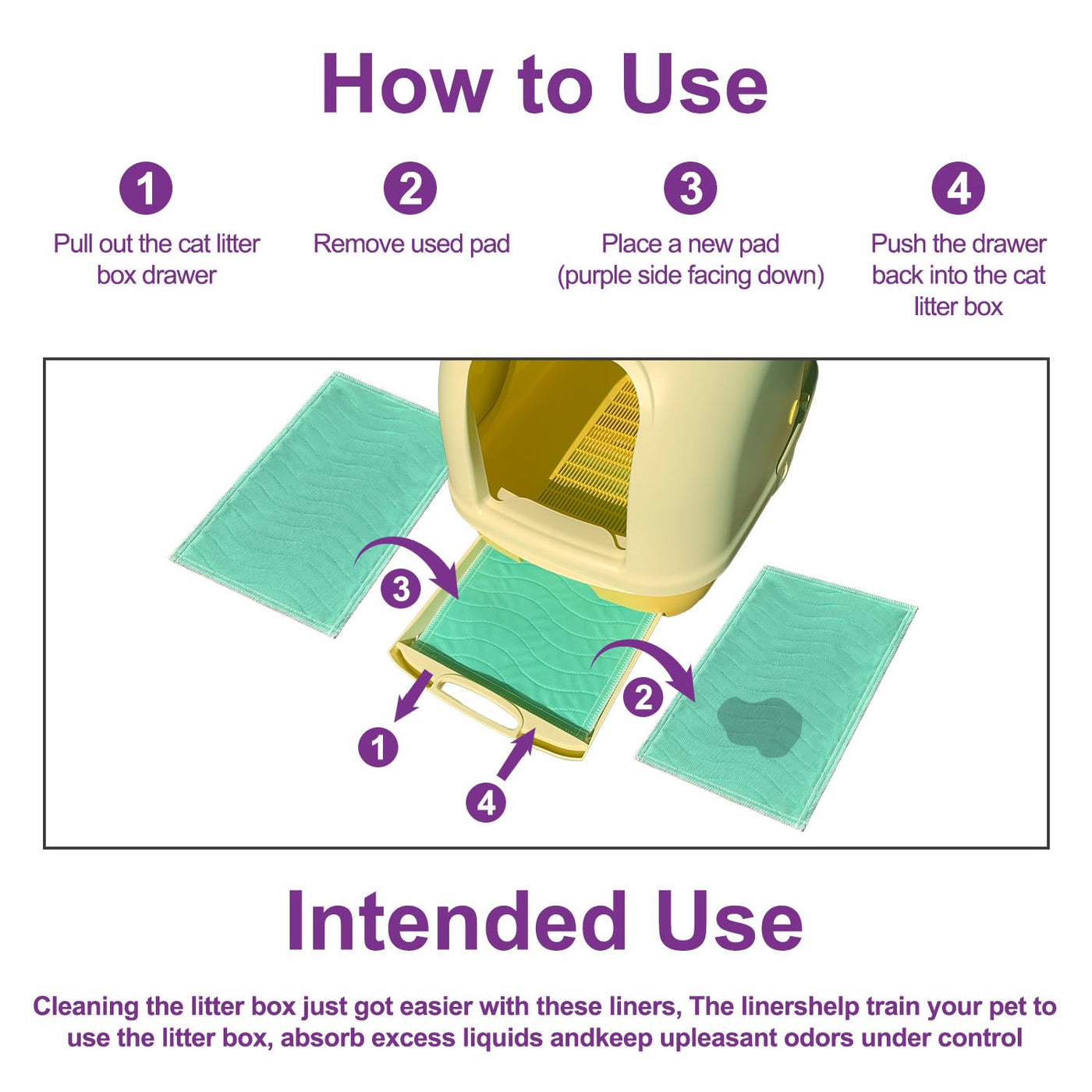 How to Use

1
Pull out the cat litter box drawer

2
Remove used pad

3
Place a new pad (purple side facing down)

4
Push the drawer back into the cat litter box

3

2

1

4

Intended Use

Cleaning the litter box just got easier with these liners, The linershelp train your pet to use the litter box, absorb excess liquids andkeep upleasant odors under control