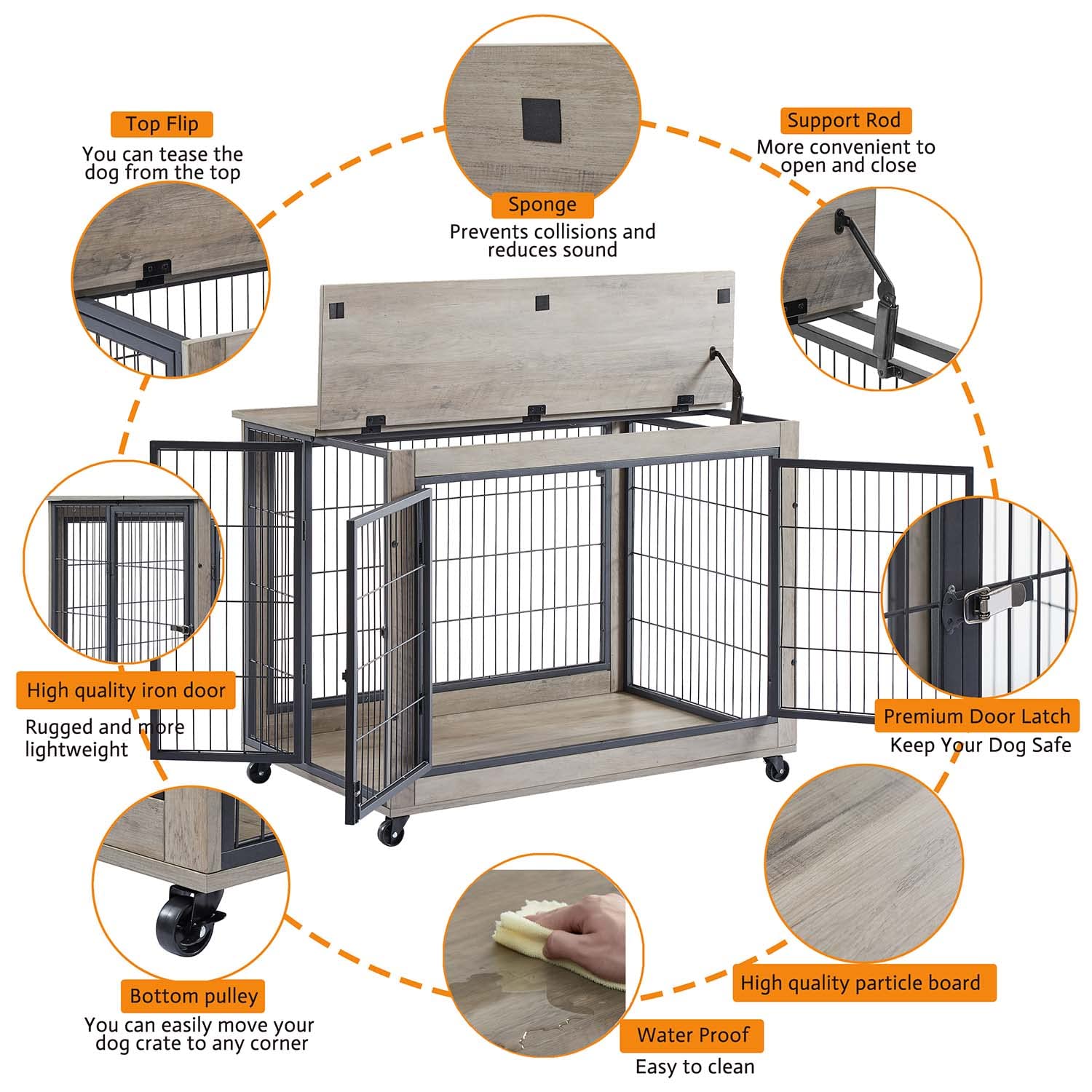 Top Flip
You can tease the dog from the top

Sponge
Prevents collisions and reduces sound

Support Rod
More convenient to open and close

High quality iron door
Rugged and more lightweight

Premium Door Latch
Keep Your Dog Safe

Bottom pulley
You can easily move your dog crate to any corner

Water Proof
Easy to clean

High quality particle board