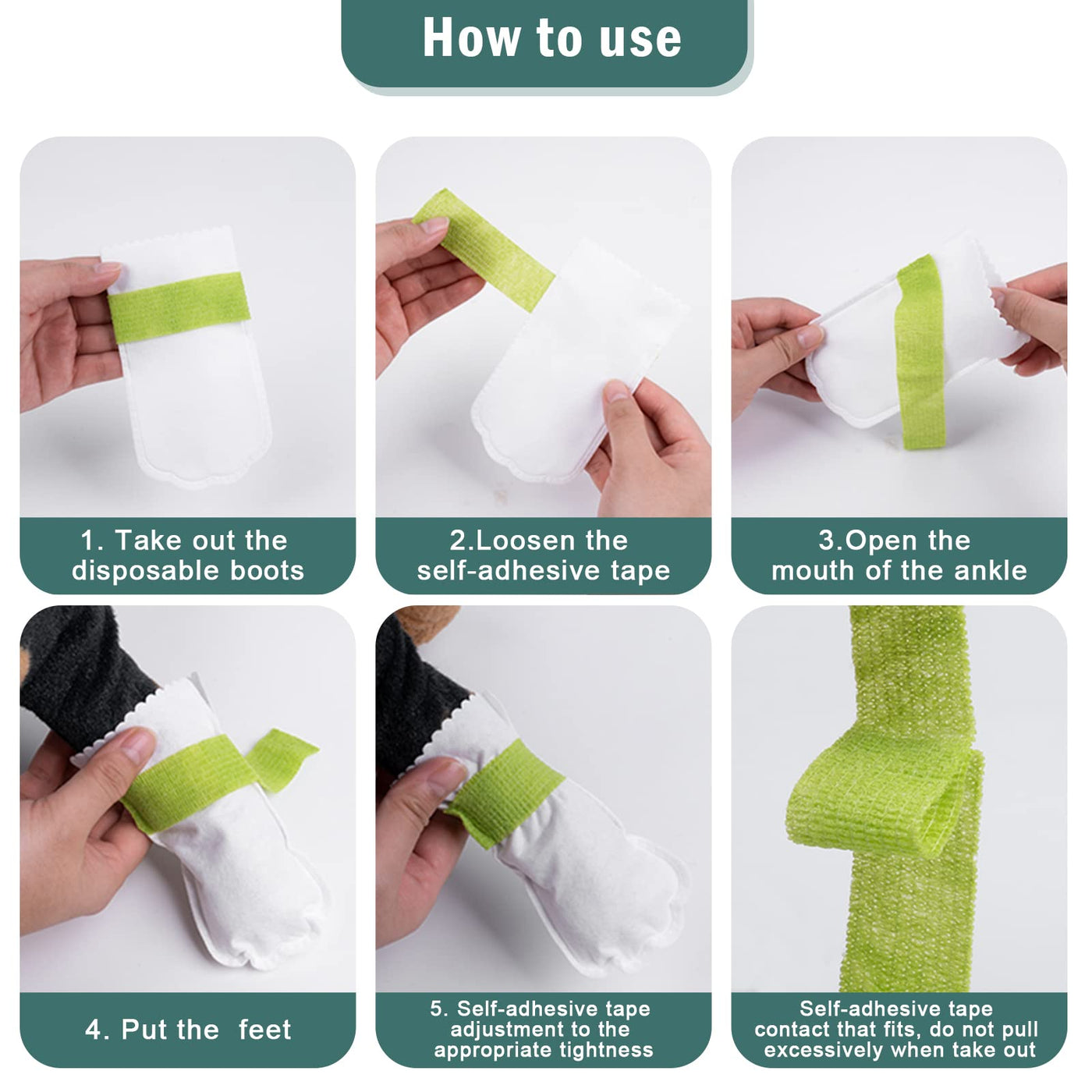 How to use

1. Take out the disposable boots

2.Loosen the self-adhesive tape

3.Open the mouth of the ankle

4. Put the feet

5. Self-adhesive tape adjustment to the appropriate tightness

Self-adhesive tape contact that fits, do not pull excessively when take out