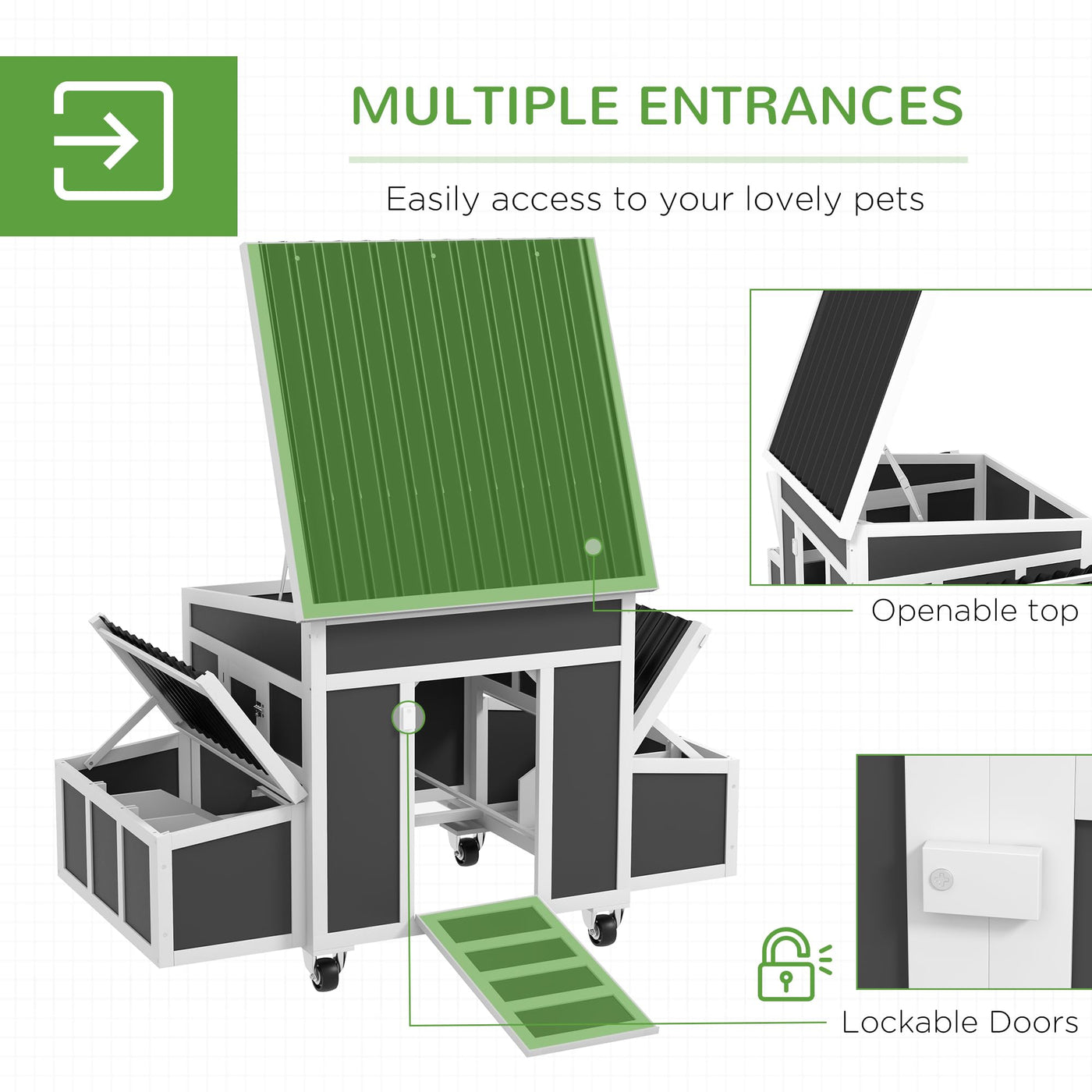 MULTIPLE ENTRANCES

Easily access to your lovely pets

Openable top

Lockable Doors