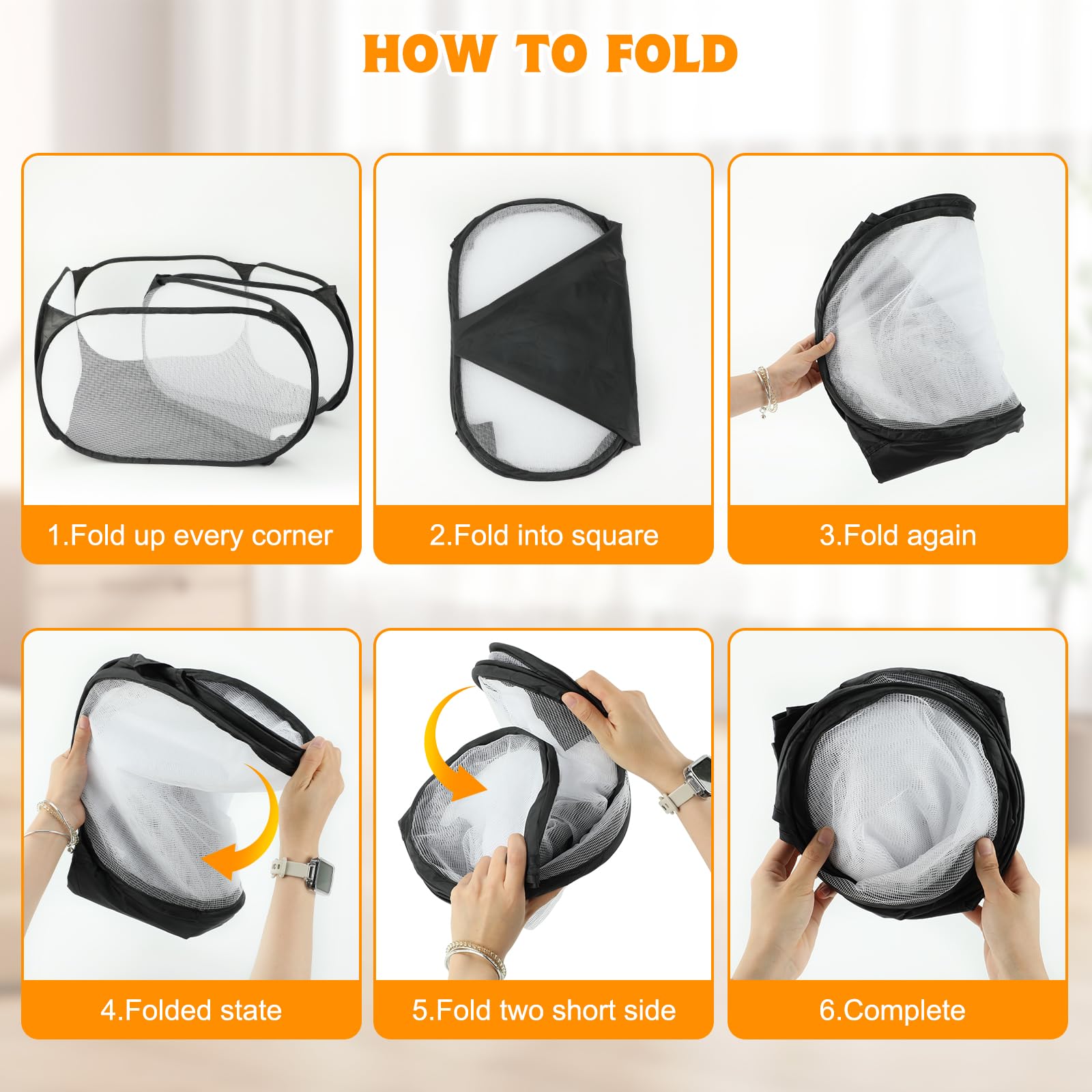 HOW TO FOLD

1.Fold up every corner

2.Fold into square

3.Fold again

4.Folded state

5.Fold two short side

6.Complete