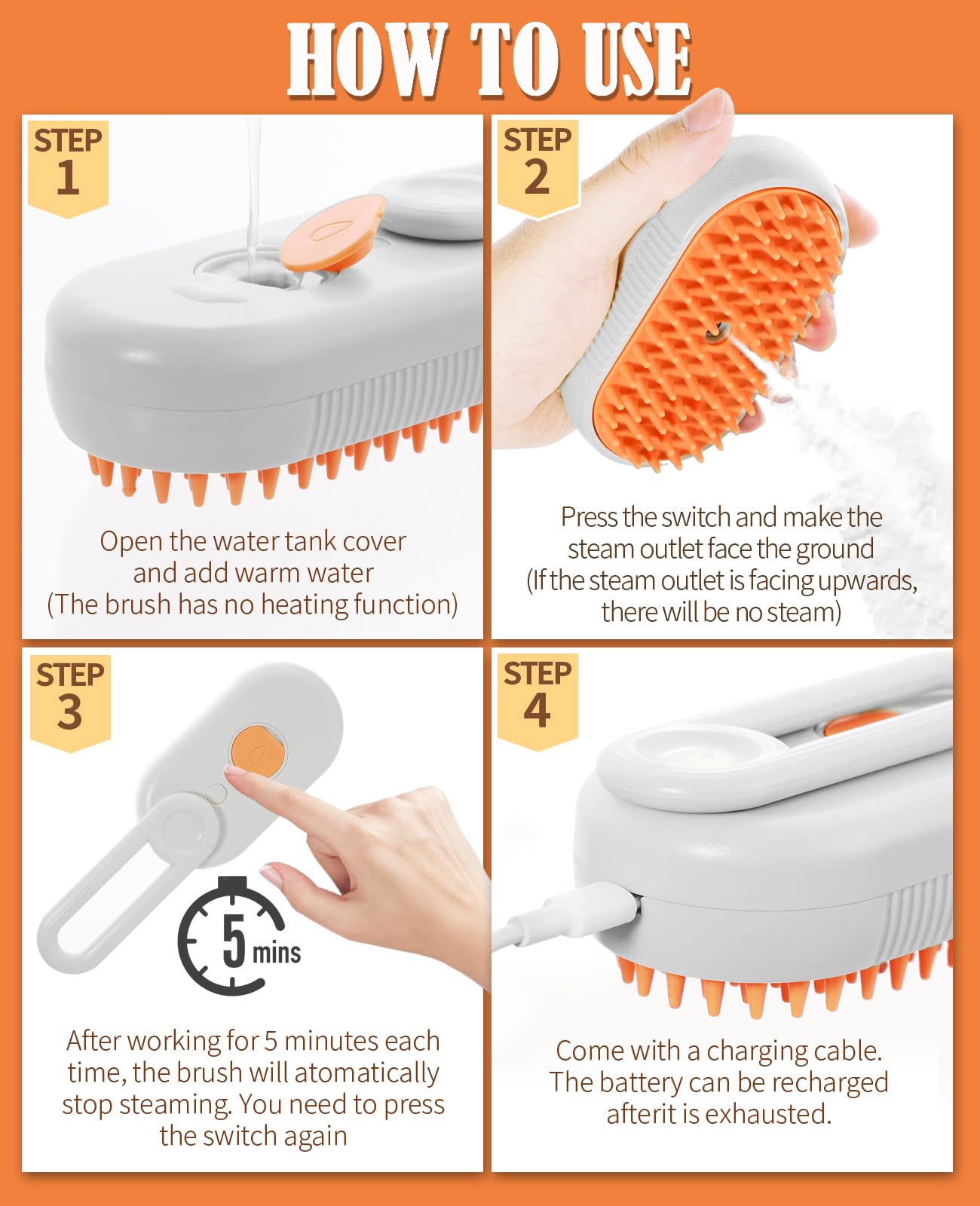 HOW TO USE

STEP 1

Open the water tank cover and add warm water (The brush has no heating function)

STEP 2

Press the switch and make the steam outlet face the ground (If the steam outlet is facing upwards, there will be no steam)

STEP 3

5 mins

After working for 5 minutes each time, the brush will atomatically stop steaming. You need to press the switch again

STEP 4

Come with a charging cable. The battery can be recharged afterit is exhausted.