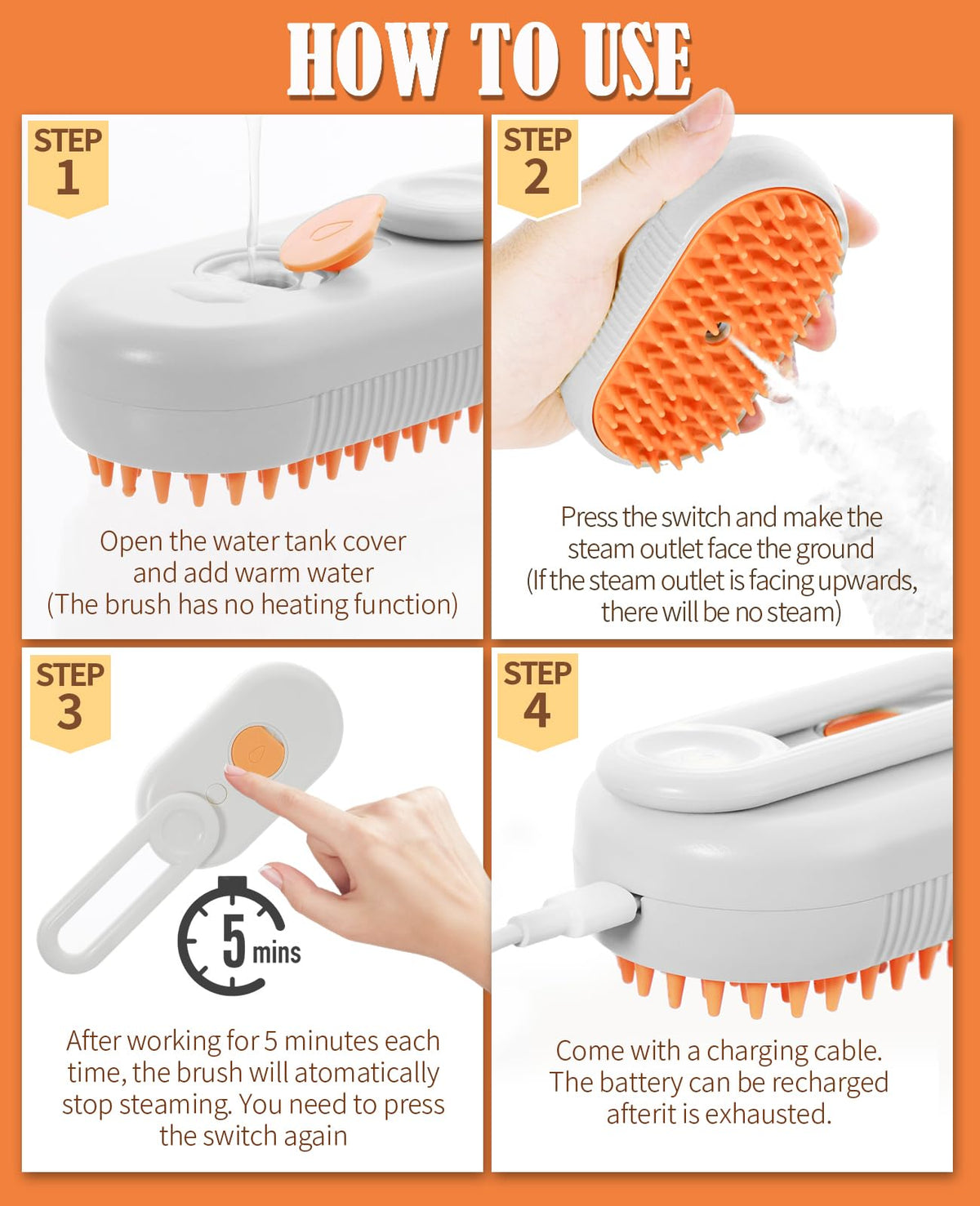 HOW TO USE

STEP 1

Open the water tank cover and add warm water (The brush has no heating function)

STEP 2

Press the switch and make the steam outlet face the ground (If the steam outlet is facing upwards, there will be no steam)

STEP 3

5 mins

After working for 5 minutes each time, the brush will atomatically stop steaming. You need to press the switch again

STEP 4

Come with a charging cable. The battery can be recharged afterit is exhausted.