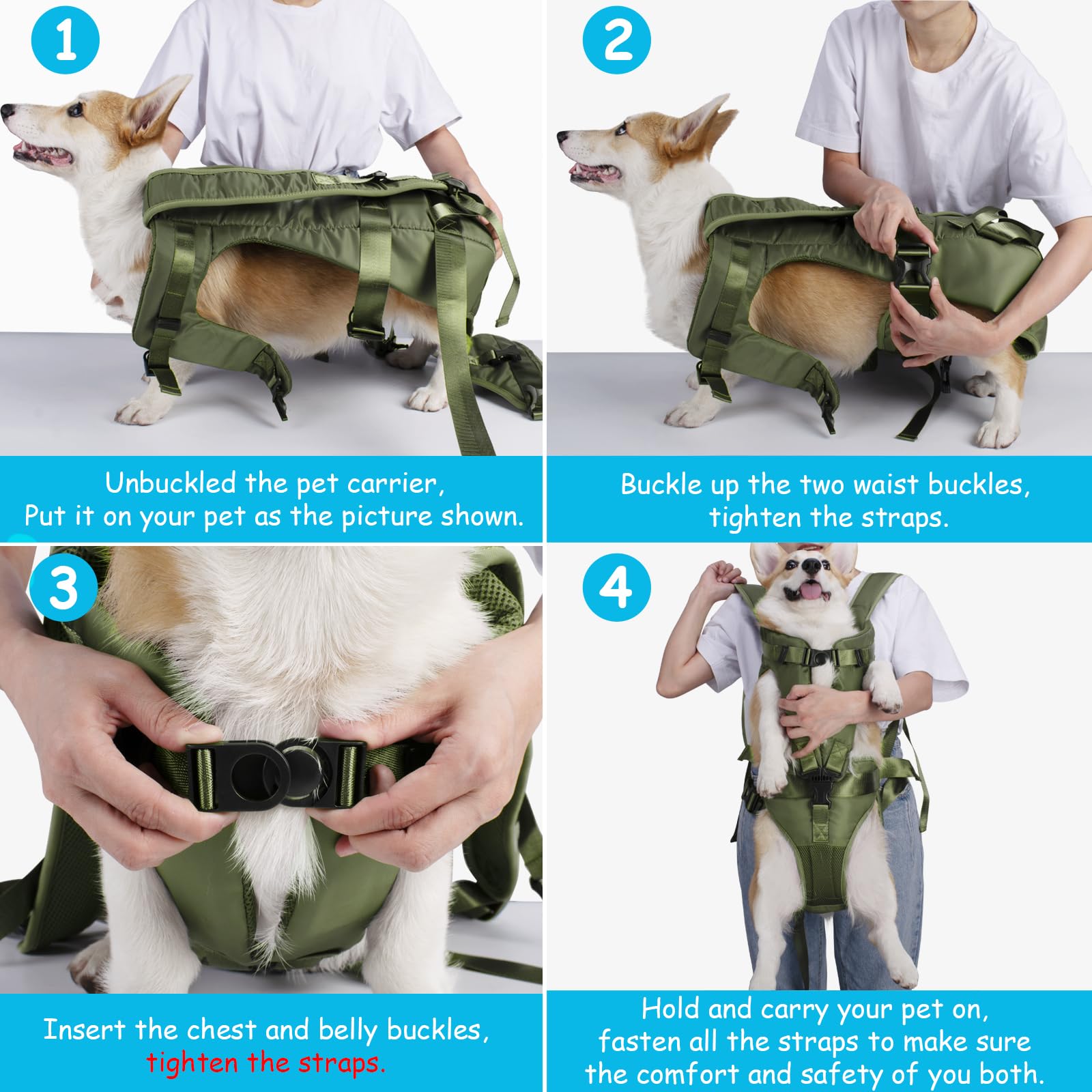 1

Unbuckled the pet carrier,
Put it on your pet as the picture shown.

2

Buckle up the two waist buckles,
tighten the straps.

3

Insert the chest and belly buckles,
tighten the straps.

4

Hold and carry your pet on,
fasten all the straps to make sure
the comfort and safety of you both.