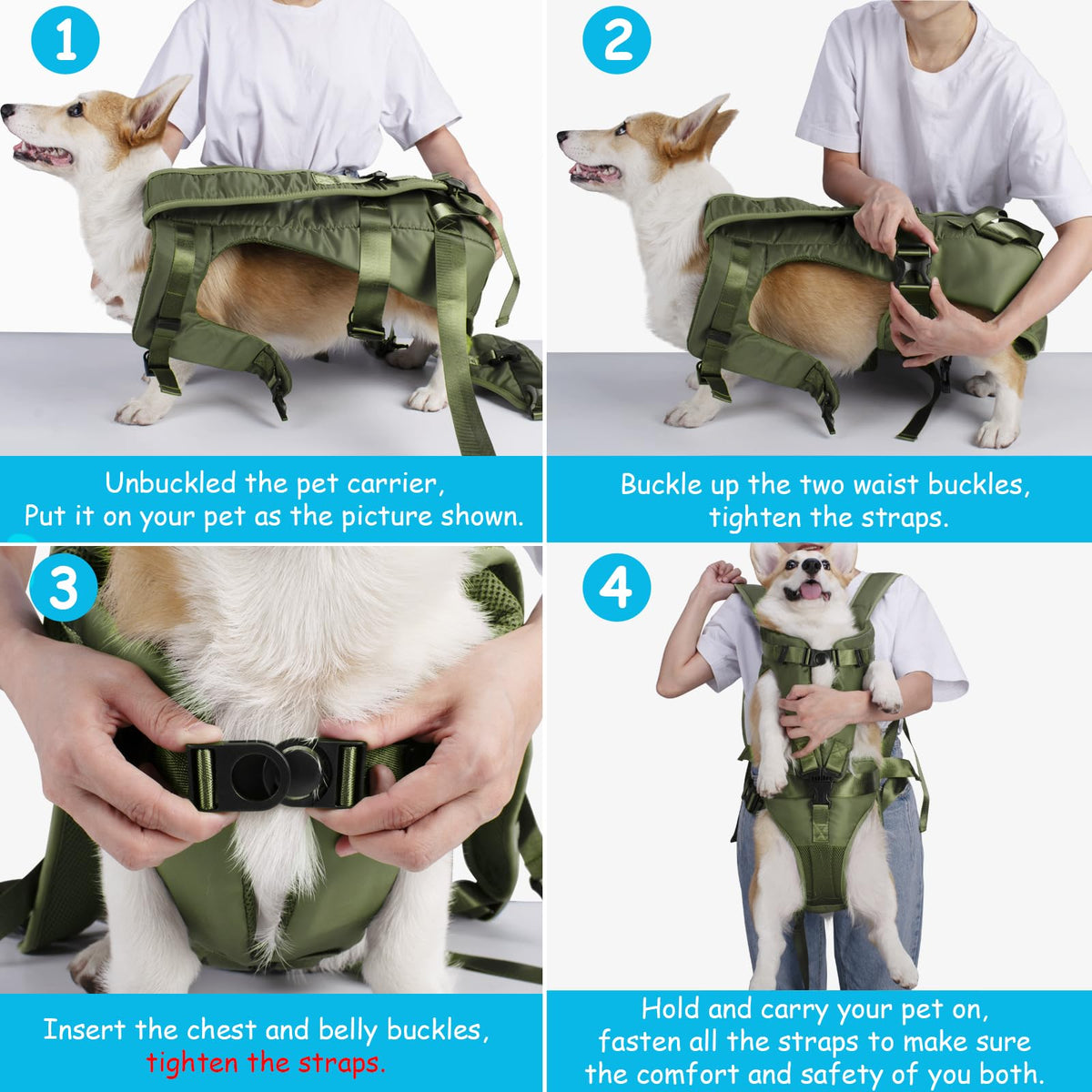 1

Unbuckled the pet carrier,
Put it on your pet as the picture shown.

2

Buckle up the two waist buckles,
tighten the straps.

3

Insert the chest and belly buckles,
tighten the straps.

4

Hold and carry your pet on,
fasten all the straps to make sure
the comfort and safety of you both.