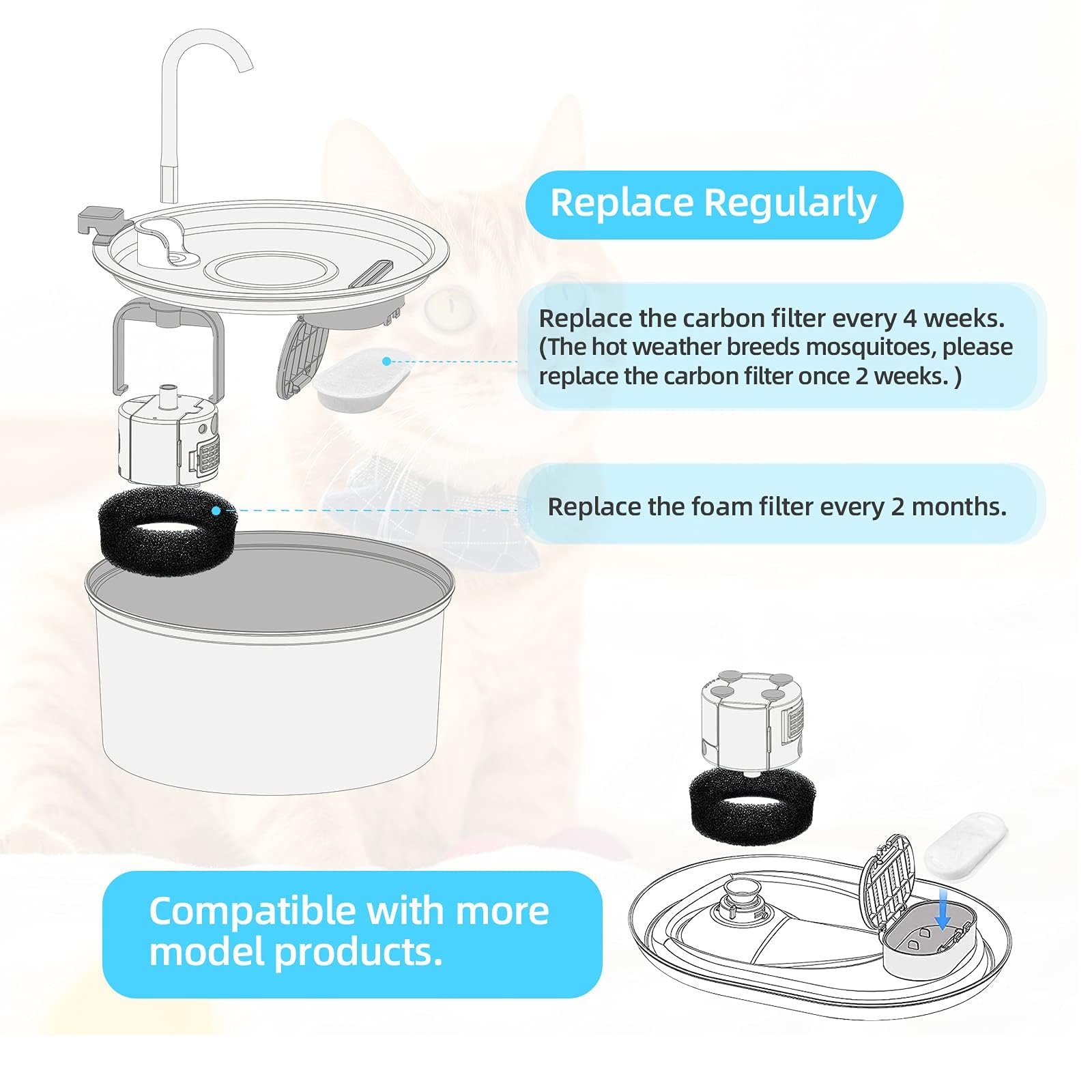 Replace Regularly

Replace the carbon filter every 4 weeks. (The hot weather breeds mosquitoes, please replace the carbon filter once 2 weeks. )

Replace the foam filter every 2 months.

Compatible with more model products.