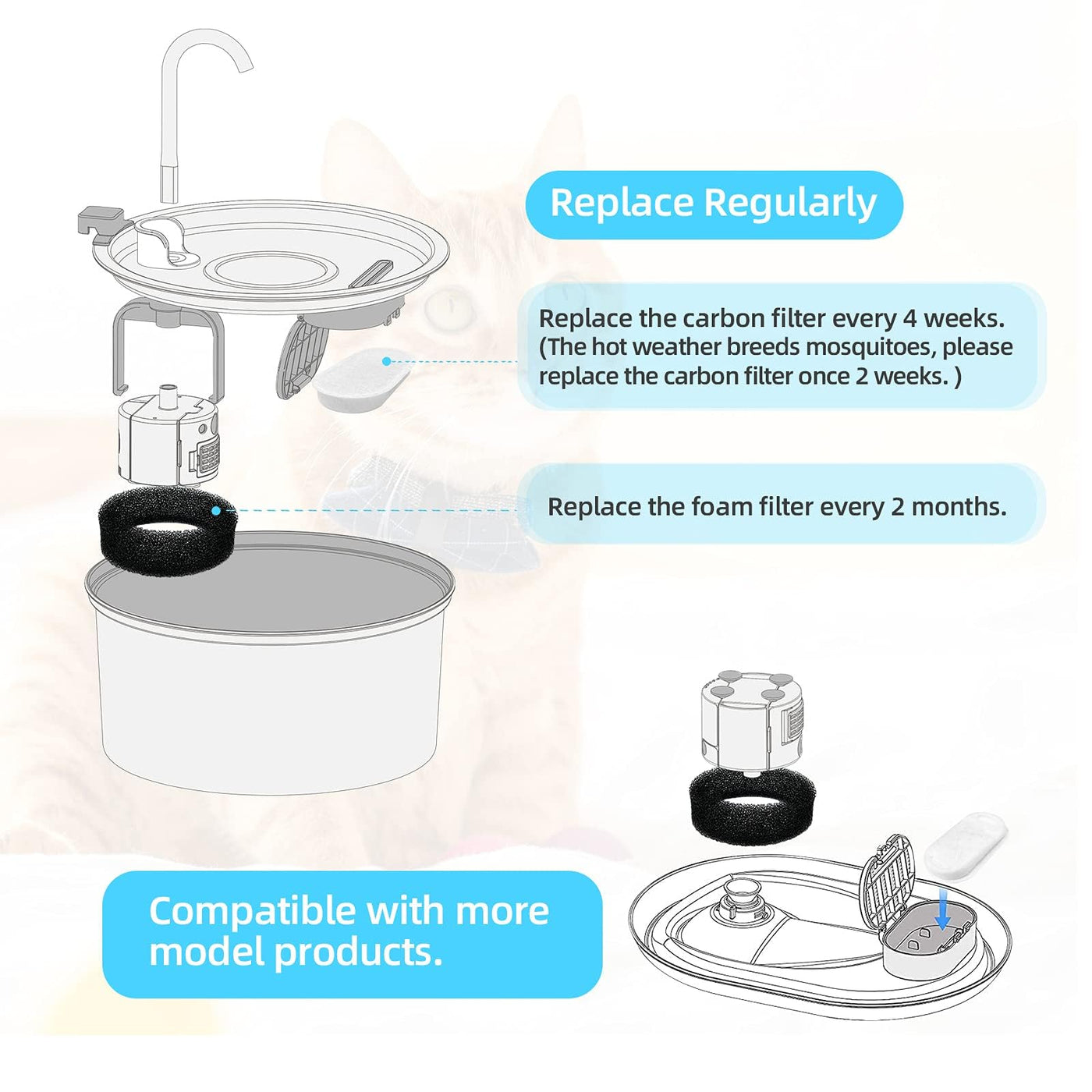 Replace Regularly

Replace the carbon filter every 4 weeks. (The hot weather breeds mosquitoes, please replace the carbon filter once 2 weeks. )

Replace the foam filter every 2 months.

Compatible with more model products.