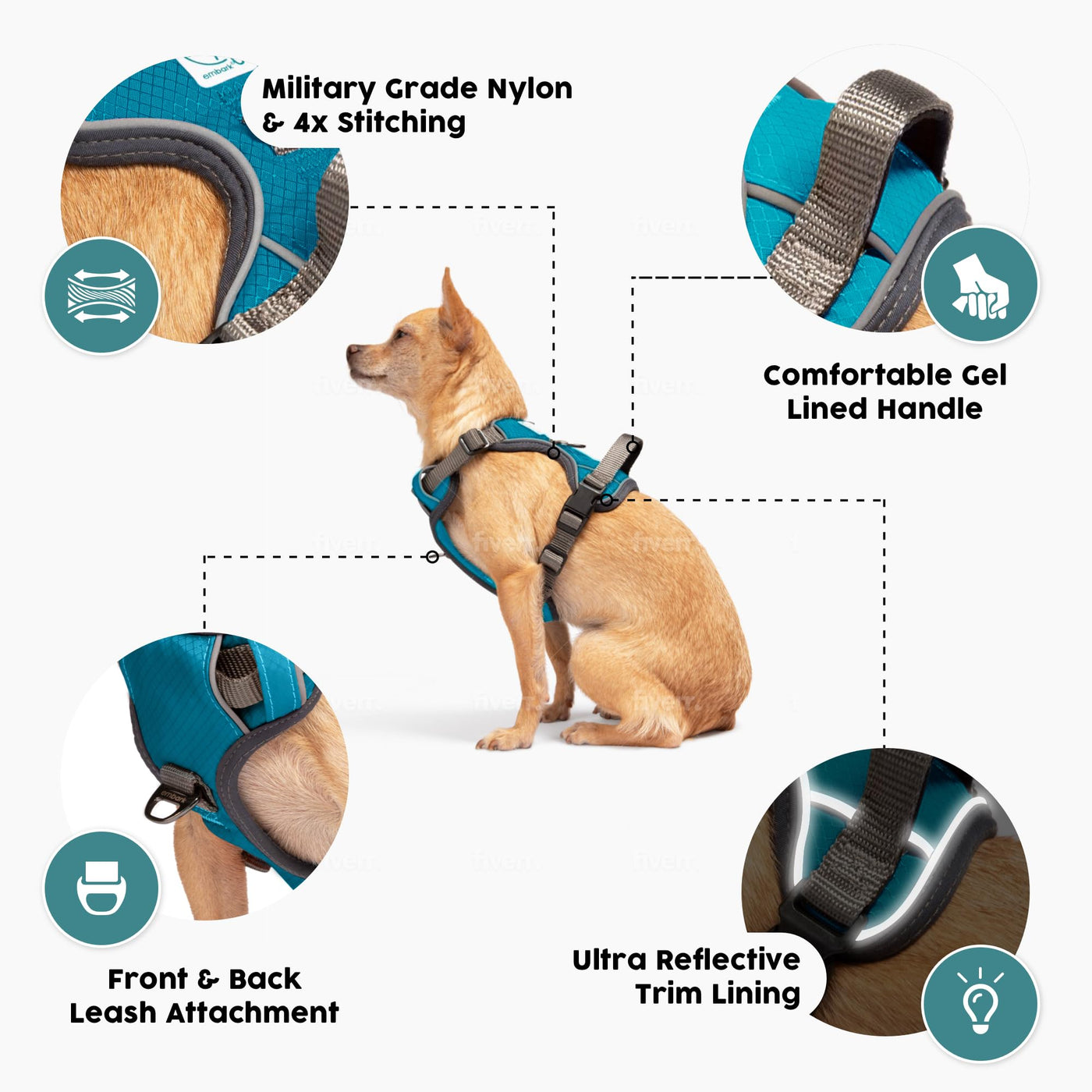 embark

Military Grade Nylon & 4x Stitching

Comfortable Gel Lined Handle

Front & Back Leash Attachment

Ultra Reflective Trim Lining