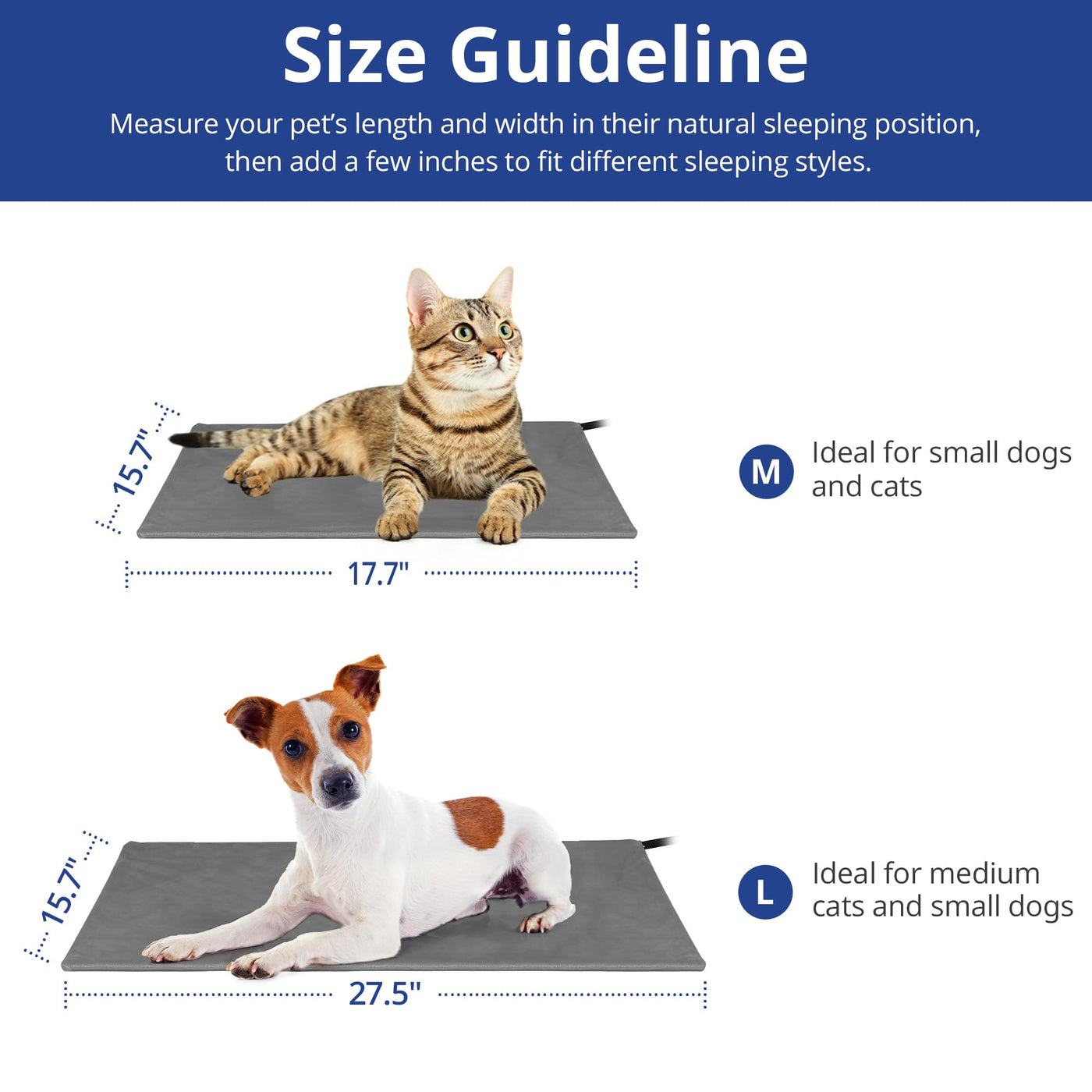 Size Guideline

Measure your pet's length and width in their natural sleeping position, then add a few inches to fit different sleeping styles.

15.7"

17.7"

M

Ideal for small dogs and cats

15.7"

27.5"

L

Ideal for medium cats and small dogs