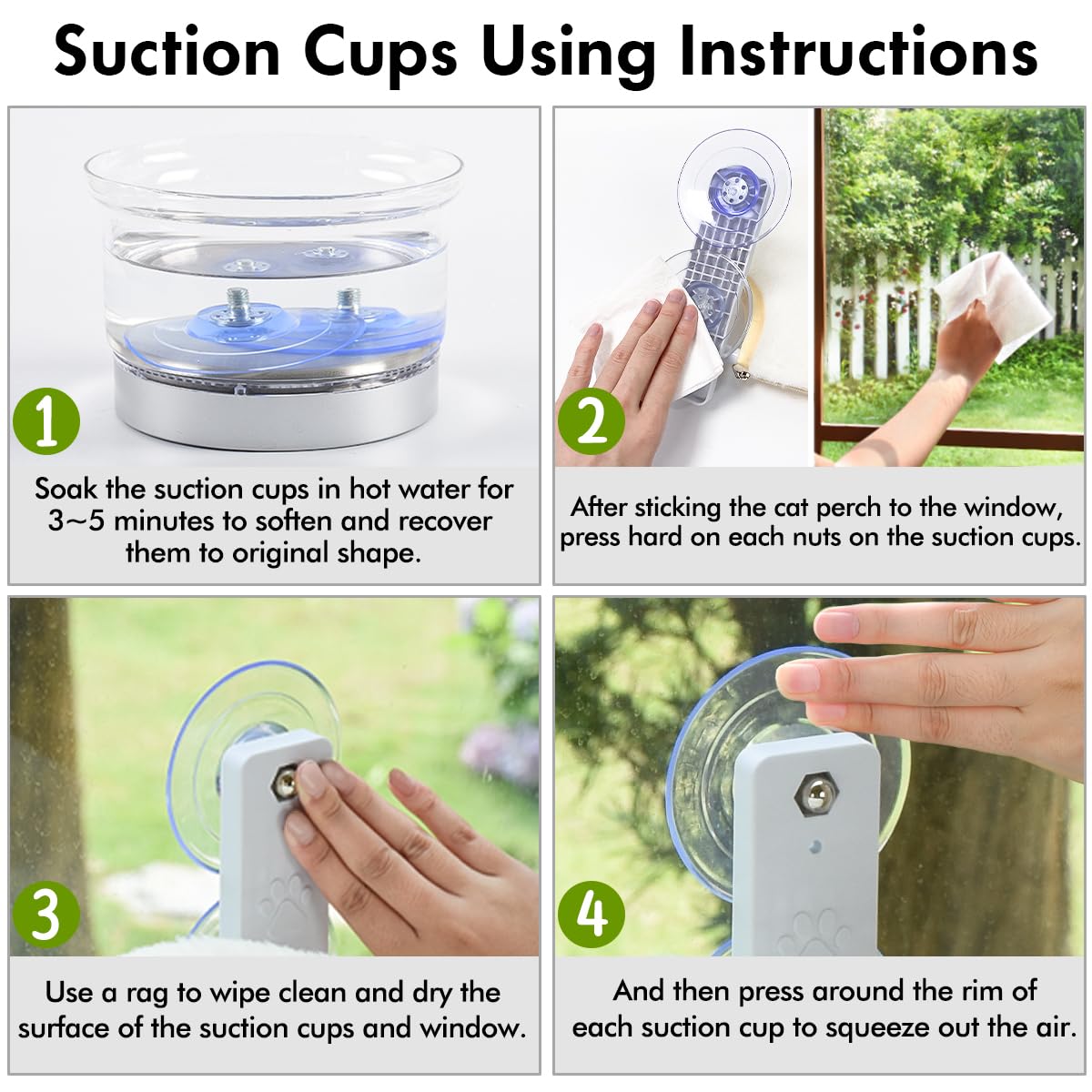 Suction Cups Using Instructions

1

Soak the suction cups in hot water for 3~5 minutes to soften and recover them to original shape.

2

After sticking the cat perch to the window, press hard on each nuts on the suction cups.

3

Use a rag to wipe clean and dry the surface of the suction cups and window.

4

And then press around the rim of each suction cup to squeeze out the air.