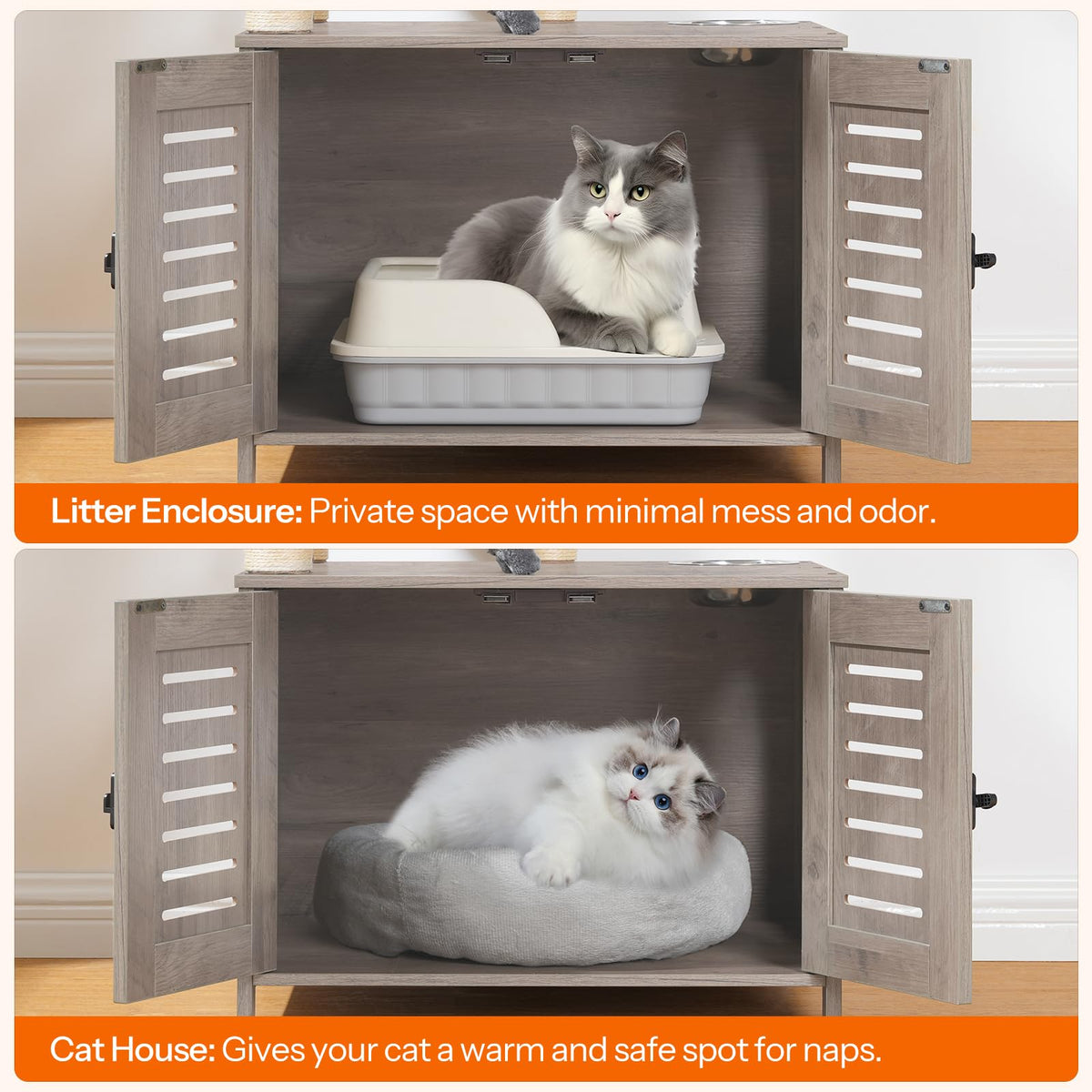 Litter Enclosure: Private space with minimal mess and odor.

Cat House: Gives your cat a warm and safe spot for naps.