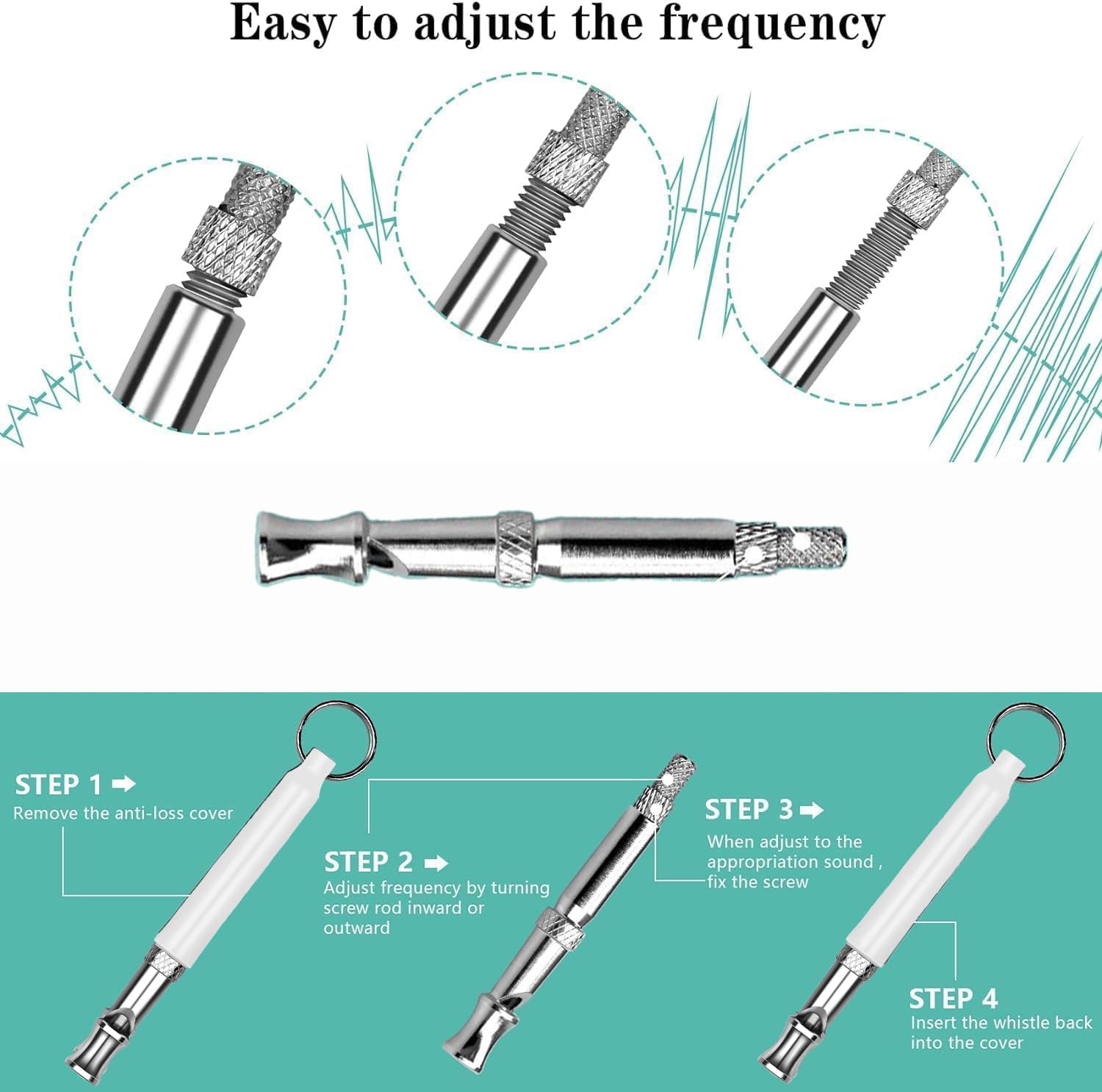 Easy to adjust the frequency

STEP 1 ➡
Remove the anti-loss cover

STEP 2 ➡
Adjust frequency by turning screw rod inward or outward

STEP 3 ➡
When adjust to the appropriation sound , fix the screw

STEP 4
Insert the whistle back into the cover