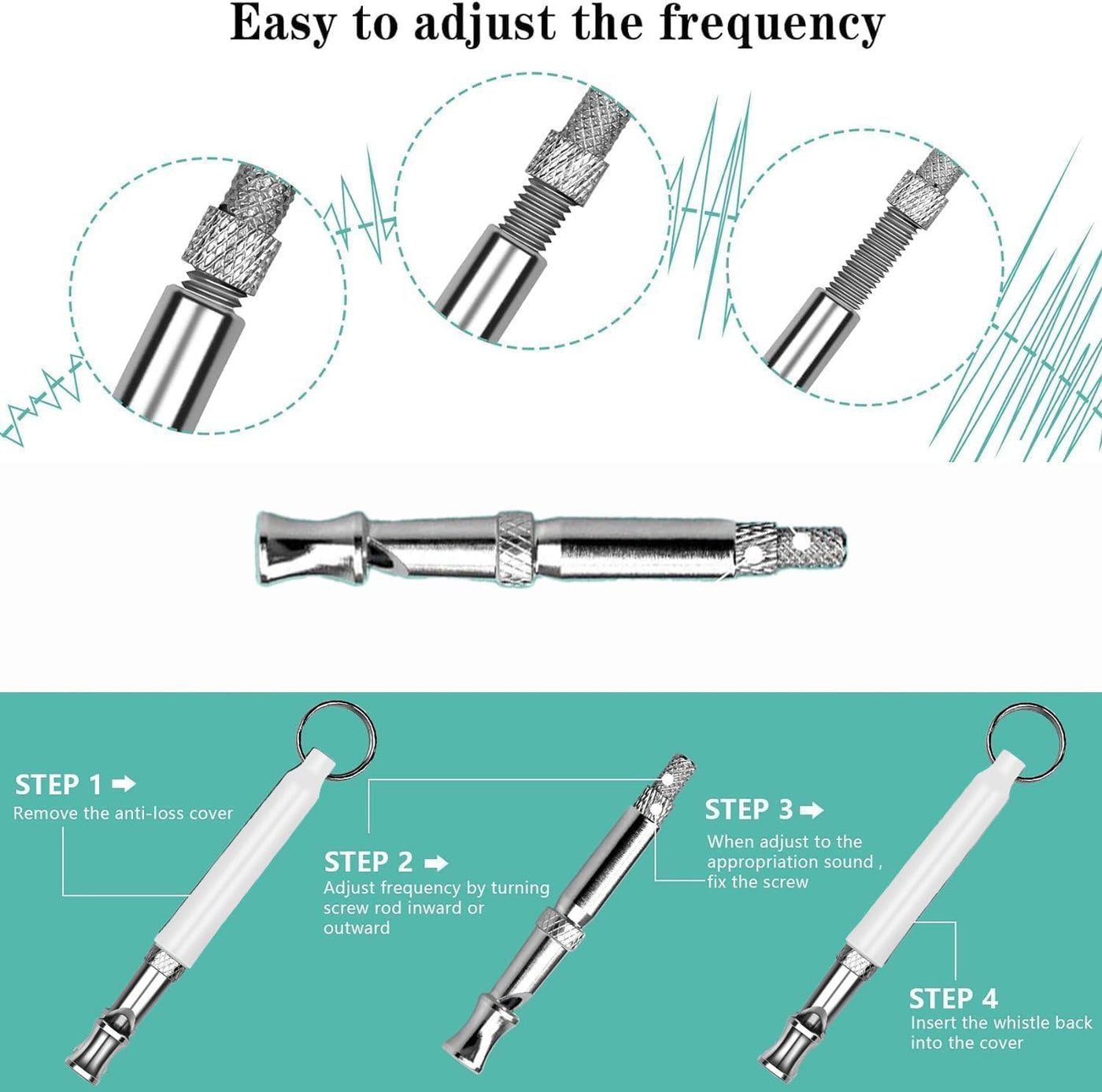 Easy to adjust the frequency

STEP 1 ➡
Remove the anti-loss cover

STEP 2 ➡
Adjust frequency by turning screw rod inward or outward

STEP 3 ➡
When adjust to the appropriation sound , fix the screw

STEP 4
Insert the whistle back into the cover