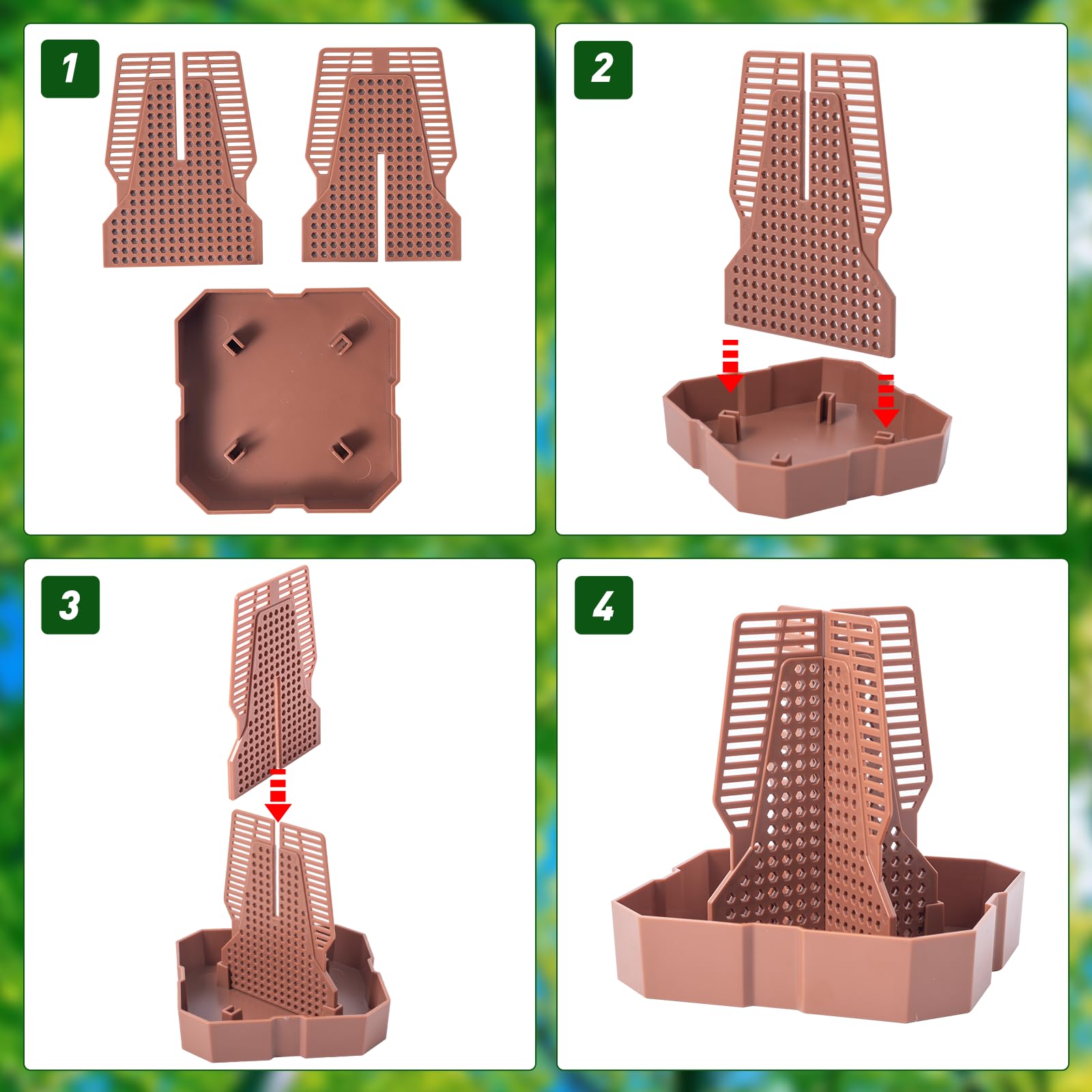 1

2

3

4